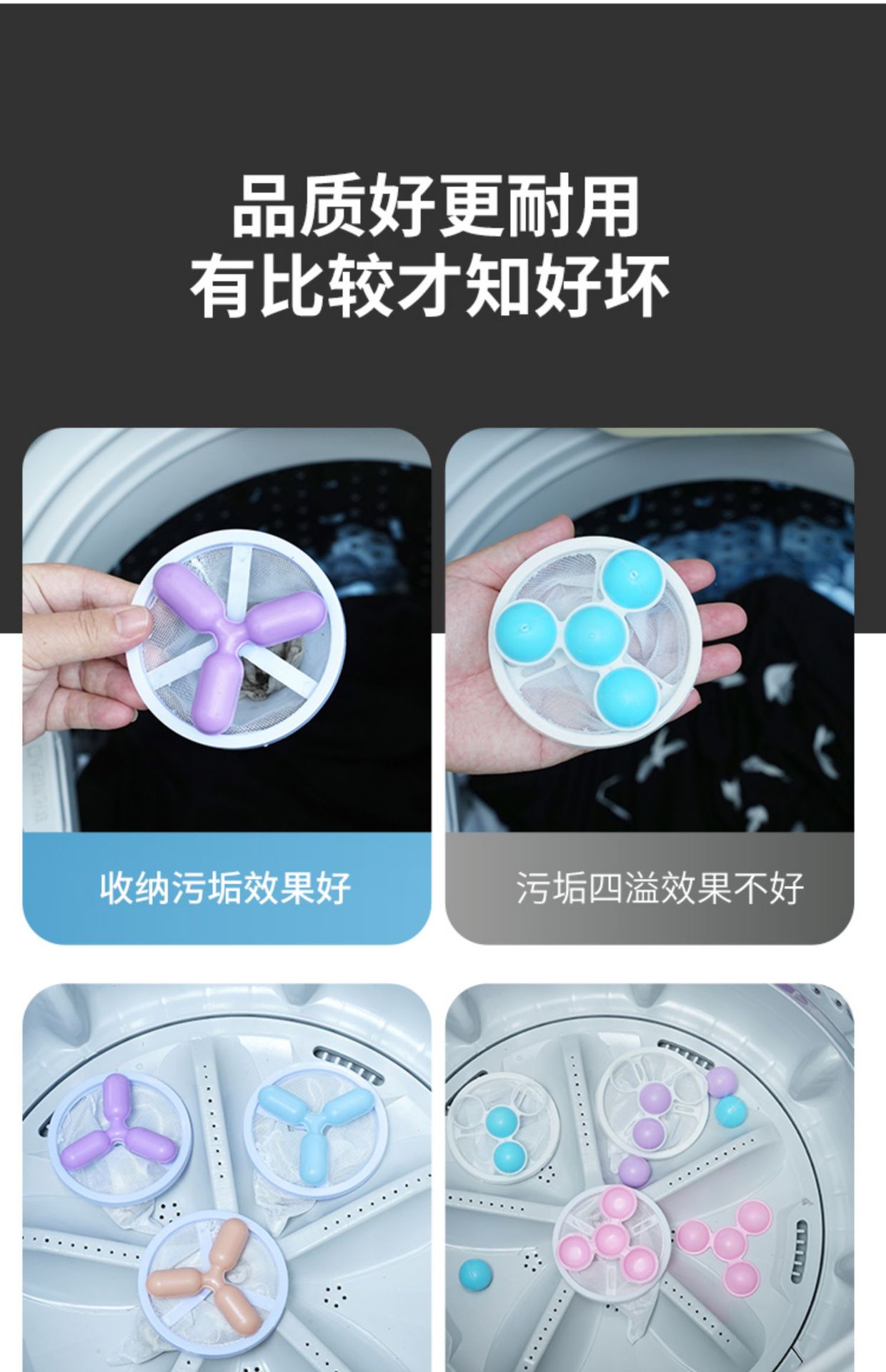 品质好更耐用
有比较才知好坏

收纳污垢效果好

污垢四溢效果不好