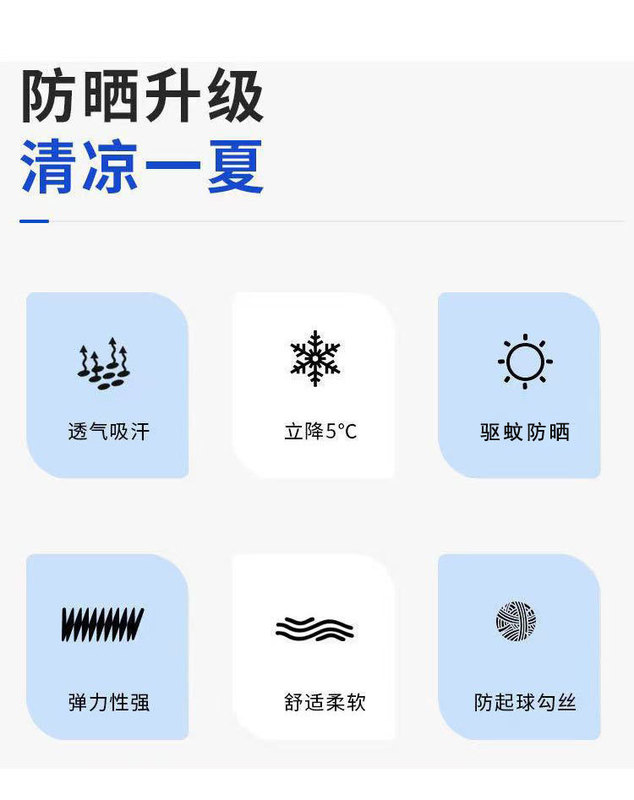 防晒升级
清凉一夏

透气吸汗

立降5°C

驱蚊防晒

弹力性强

舒适柔软

防起球勾丝