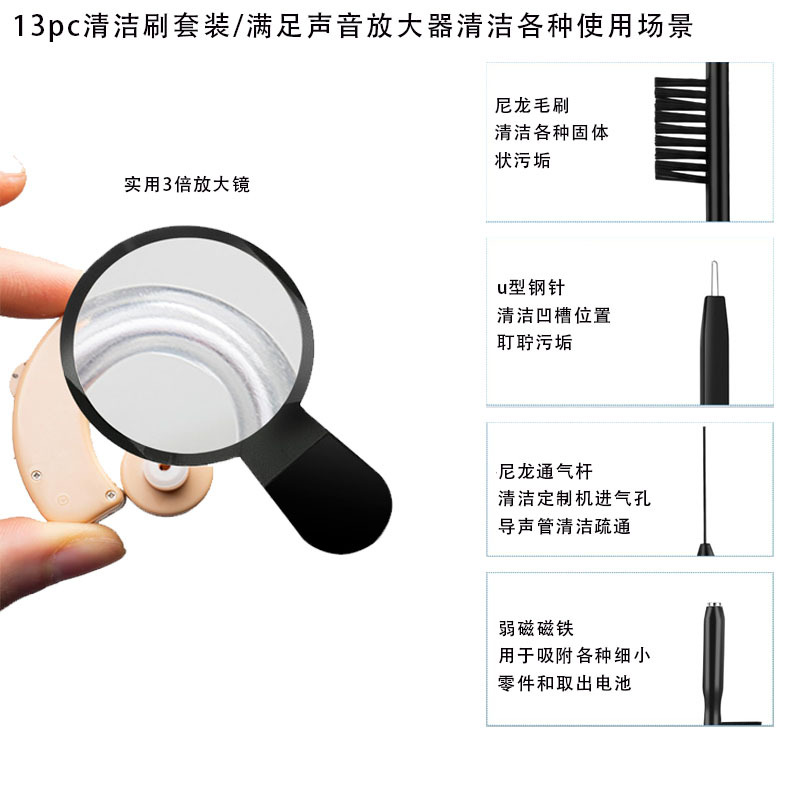 13pc清洁刷套装/满足声音放大器清洁各种使用场景

实用3倍放大镜

尼龙毛刷
清洁各种固体
状污垢

u型钢针
清洁凹槽位置
耵聍污垢

尼龙通气杆
清洁定制机进气孔
导声管清洁疏通

弱磁磁铁
用于吸附各种细小
零件和取出电池