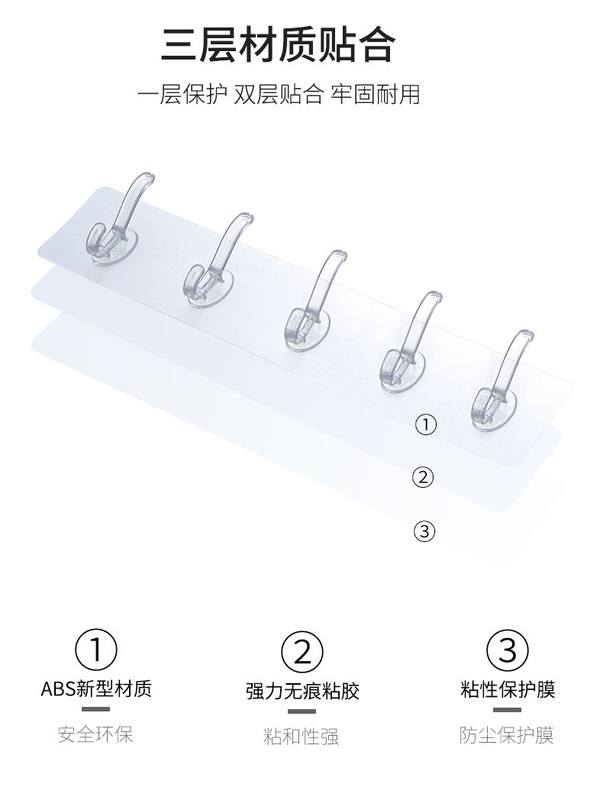 三层材质贴合

一层保护 双层贴合 牢固耐用

①

②

③

①
ABS新型材质
安全环保

②
强力无痕粘胶
粘和性强

③
粘性保护膜
防尘保护膜