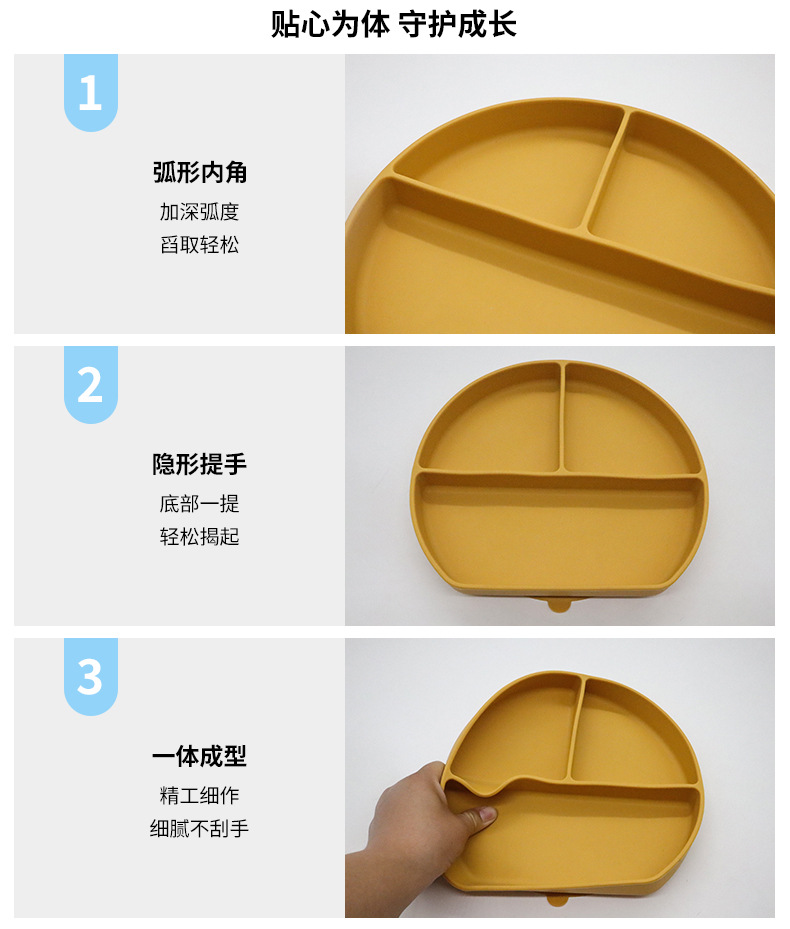 贴心为体 守护成长

1

弧形内角

加深弧度

舀取轻松

2

隐形提手

底部一提

轻松揭起

3

一体成型

精工细作

细腻不刮手