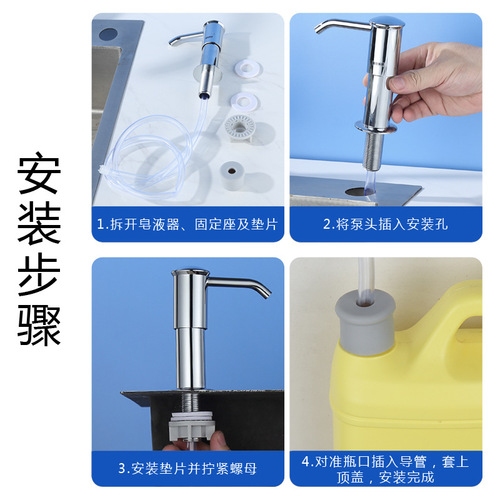 安装步骤

1.拆开皂液器、固定座及垫片

2.将泵头插入安装孔

3.安装垫片并拧紧螺母

4.对准瓶口插入导管，套上顶盖，安装完成