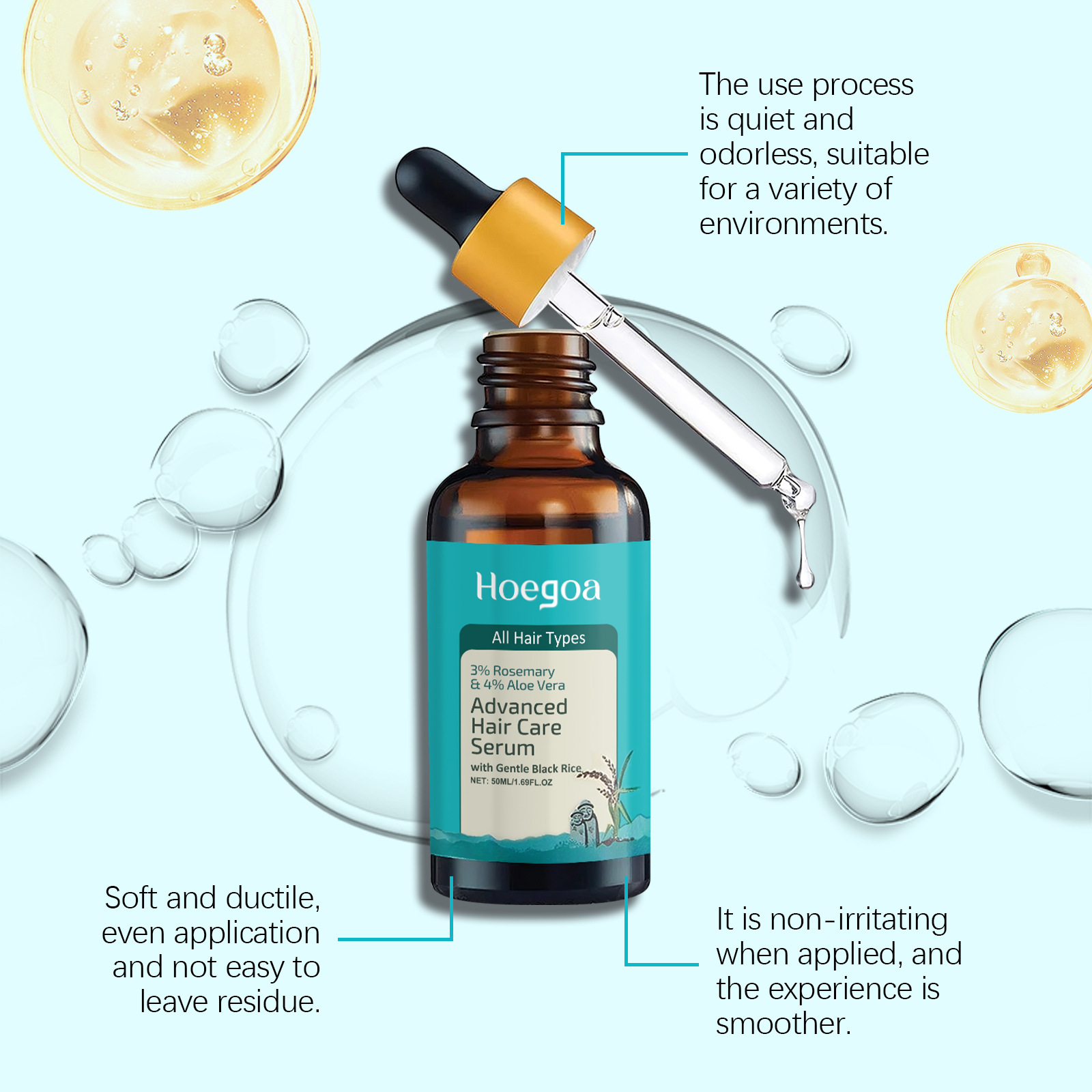 The use process is quiet and odorless, suitable for a variety of environments.

Hoegoa

All Hair Types

3% Rosemary & 4% Aloe Vera

Advanced Hair Care Serum

with Gentle Black Rice

NET: 50ML/1.69FL.OZ

Soft and ductile, even application and not easy to leave residue.

It is non-irritating when applied, and the experience is smoother.