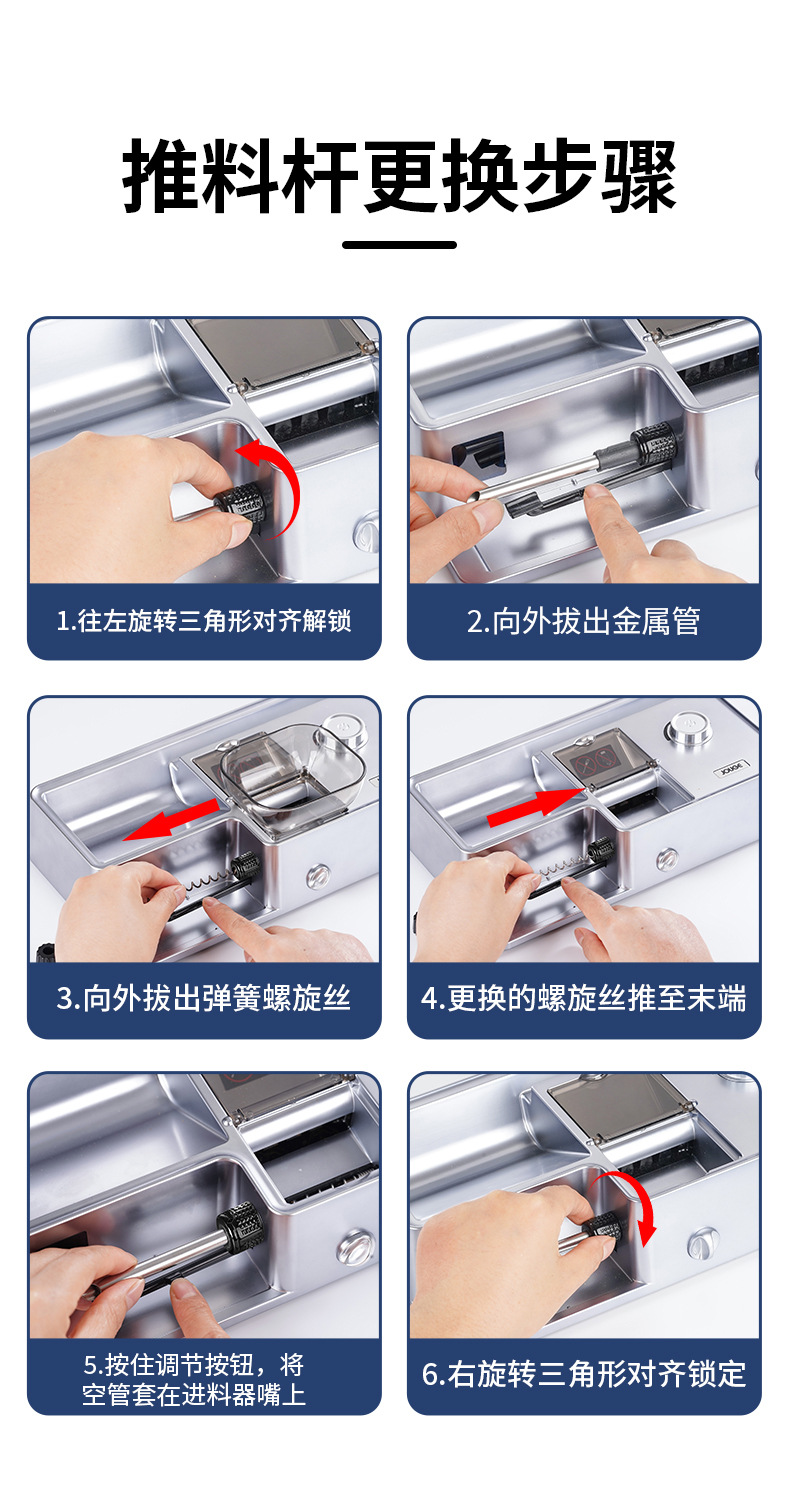 推料杆更换步骤

1.往左旋转三角形对齐解锁

2.向外拔出金属管

3.向外拔出弹簧螺旋丝

4.更换的螺旋丝推至末端

5.按住调节按钮，将空管套在进料器嘴上

6.右旋转三角形对齐锁定