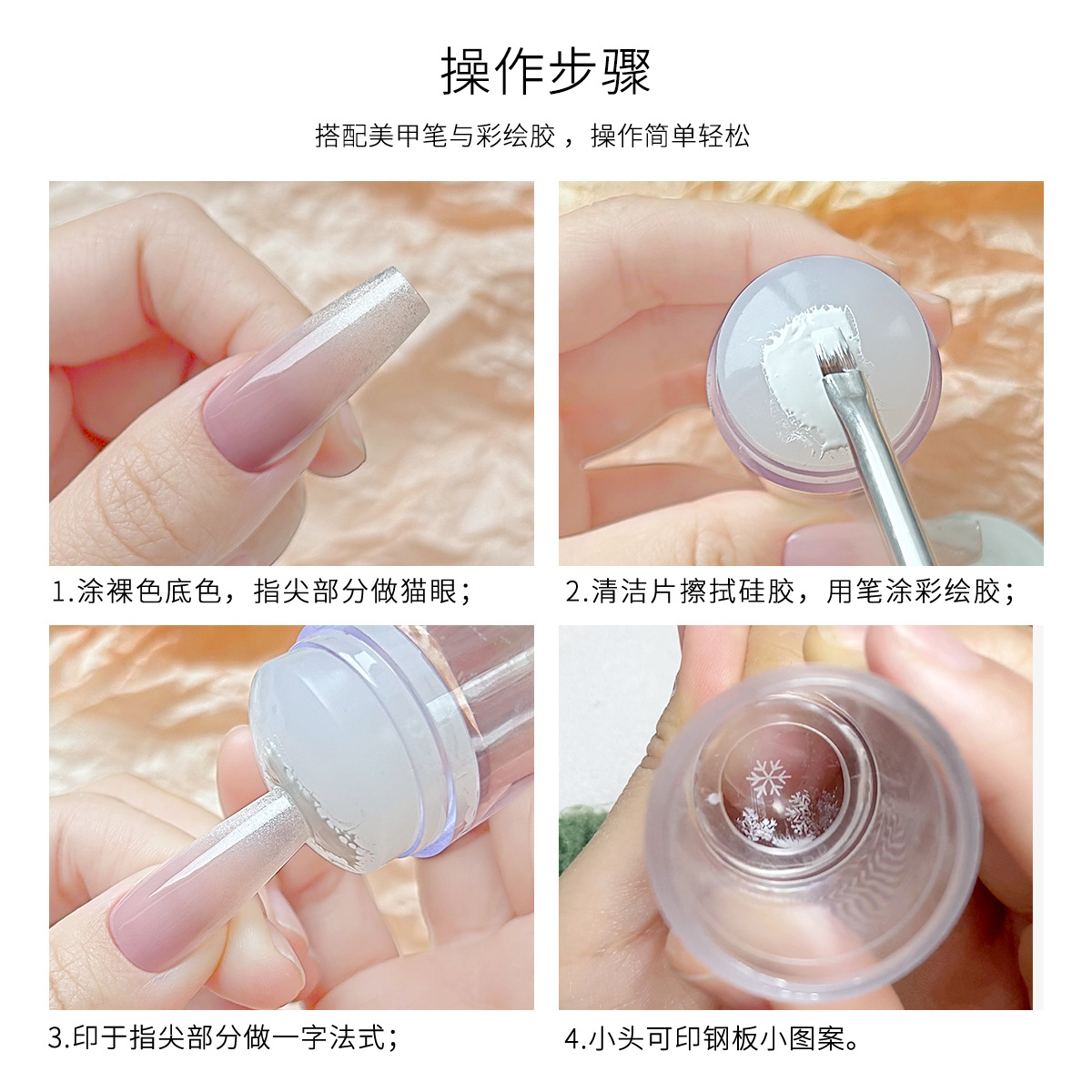 操作步骤

搭配美甲笔与彩绘胶，操作简单轻松

1.涂裸色底色，指尖部分做猫眼；

2.清洁片擦拭硅胶，用笔涂彩绘胶；

3.印于指尖部分做一字法式；

4.小头可印钢板小图案。