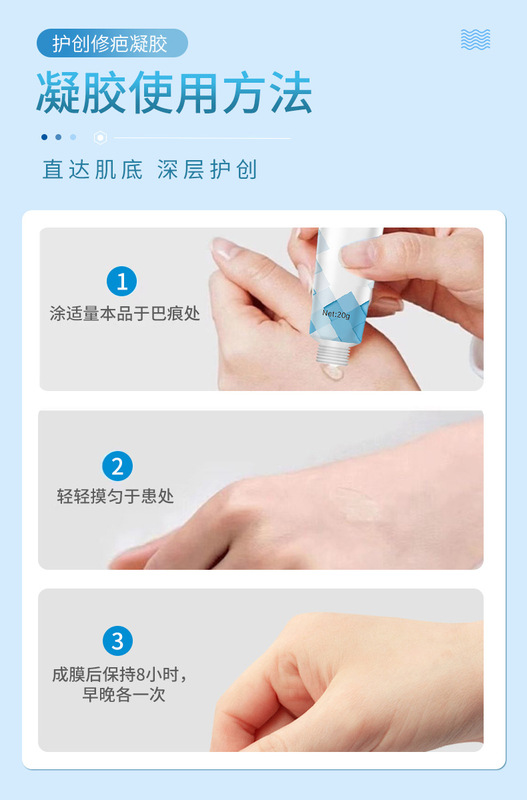 护创修疤凝胶

凝胶使用方法

直达肌底 深层护创

1
涂适量本品于巴痕处

Net:20g

2
轻轻摸匀于患处

3
成膜后保持8小时，早晚各一次