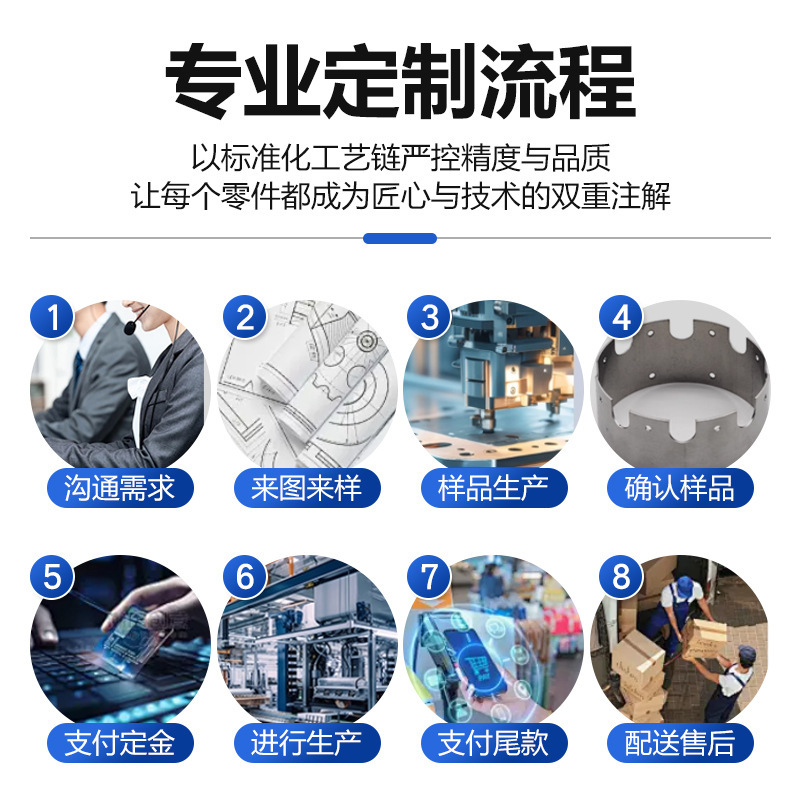 专业定制流程

以标准化工艺链严控精度与品质
让每个零件都成为匠心与技术的双重注解

1
沟通需求

2
来图来样

3
样品生产

4
确认样品

5
支付定金

6
进行生产

7
支付尾款

8
配送售后