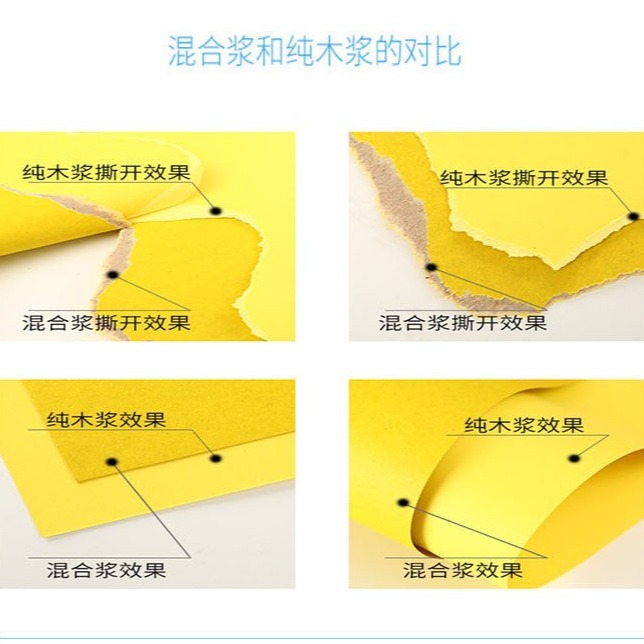 混合浆和纯木浆的对比

纯木浆撕开效果

混合浆撕开效果

纯木浆撕开效果

混合浆撕开效果

纯木浆效果

混合浆效果

纯木浆效果

混合浆效果