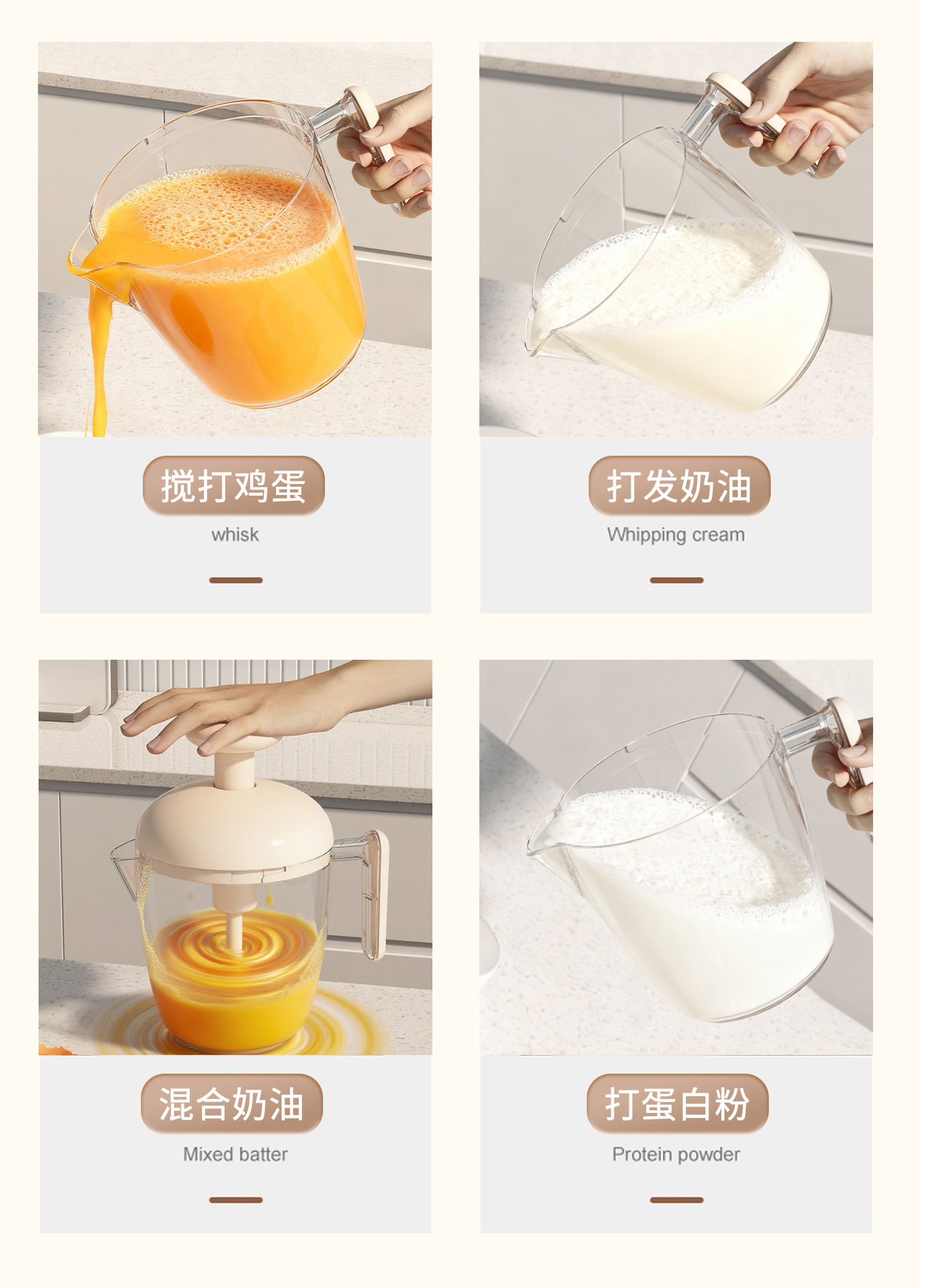 搅打鸡蛋

whisk

打发奶油

Whipping cream

混合奶油

Mixed batter

打蛋白粉

Protein powder