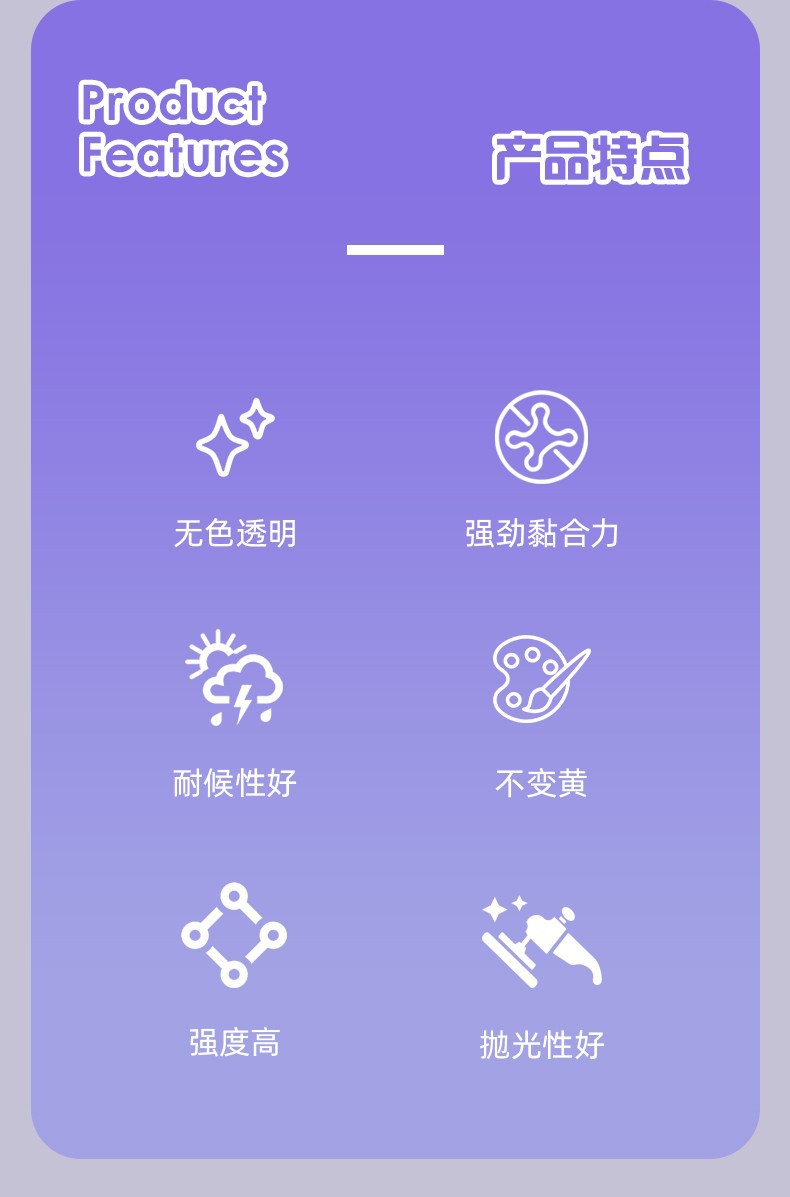 Product
Features

产品特点

无色透明

强劲黏合力

耐候性好

不变黄

强度高

抛光性好