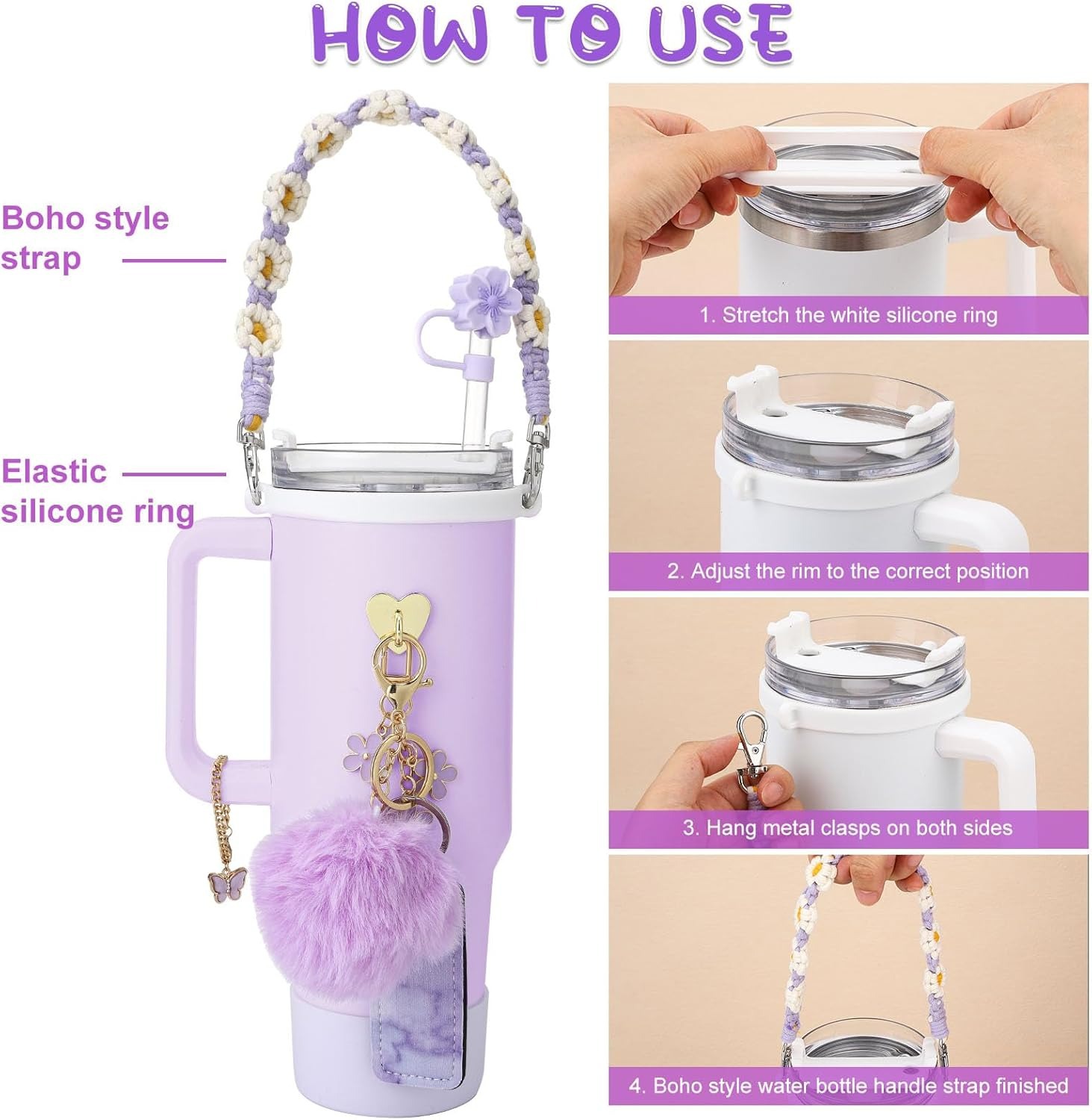 HOW TO USE

Boho style strap

Elastic silicone ring

1. Stretch the white silicone ring

2. Adjust the rim to the correct position

3. Hang metal clasps on both sides

4. Boho style water bottle handle strap finished