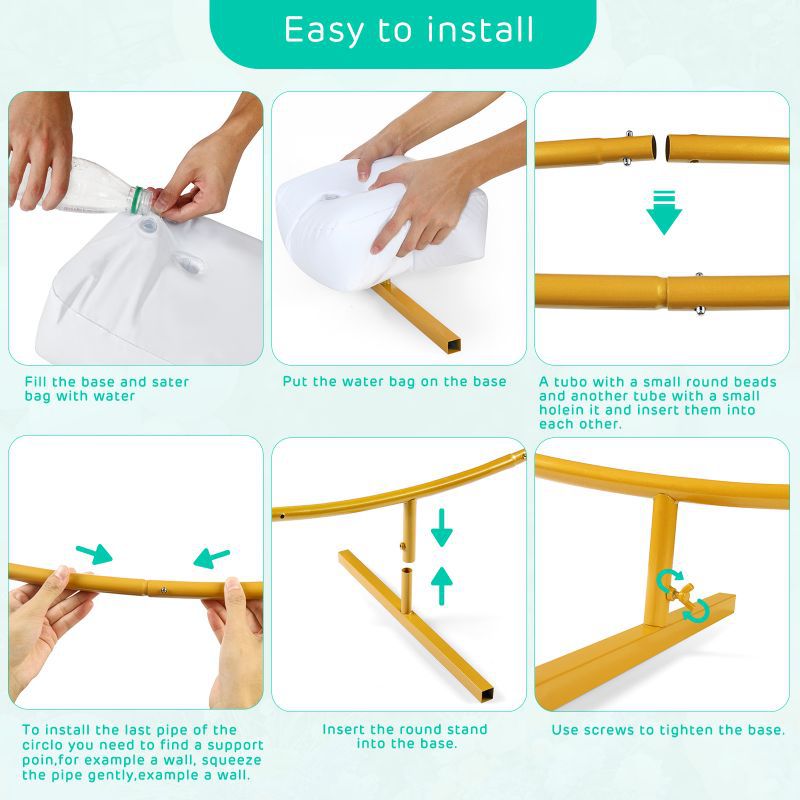 Easy to install

Fill the base and sater bag with water

Put the water bag on the base

A tubo with a small round beads and another tube with a small holein it and insert them into each other.

To install the last pipe of the circlo you need to find a support poin,for example a wall, squeeze the pipe gently,example a wall.

Insert the round stand into the base.

Use screws to tighten the base.