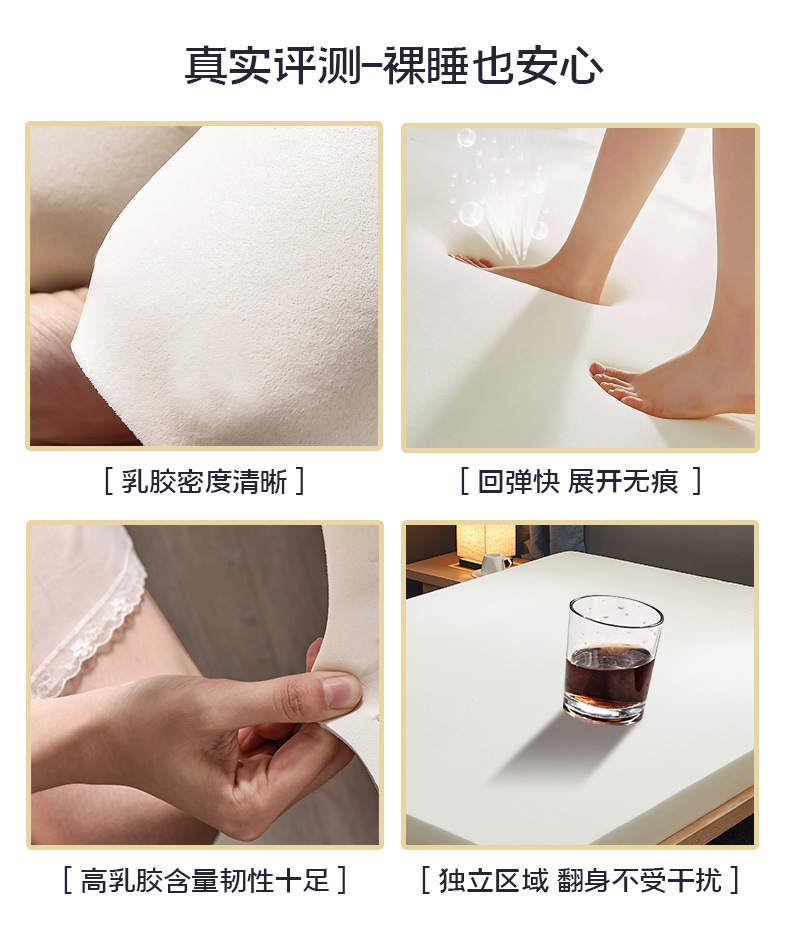 真实评测-裸睡也安心

[ 乳胶密度清晰 ]

[ 回弹快 展开无痕 ]

[ 高乳胶含量韧性十足 ]

[ 独立区域 翻身不受干扰 ]