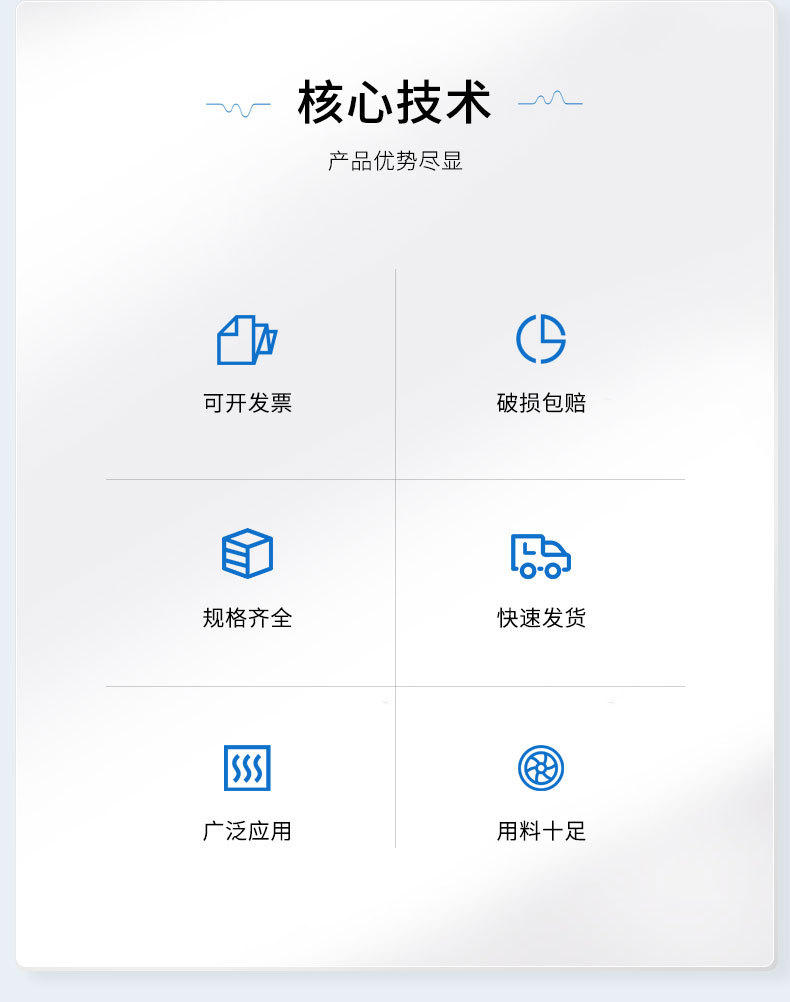 核心技术

产品优势尽显

可开发票

破损包赔

规格齐全

快速发货

广泛应用

用料十足