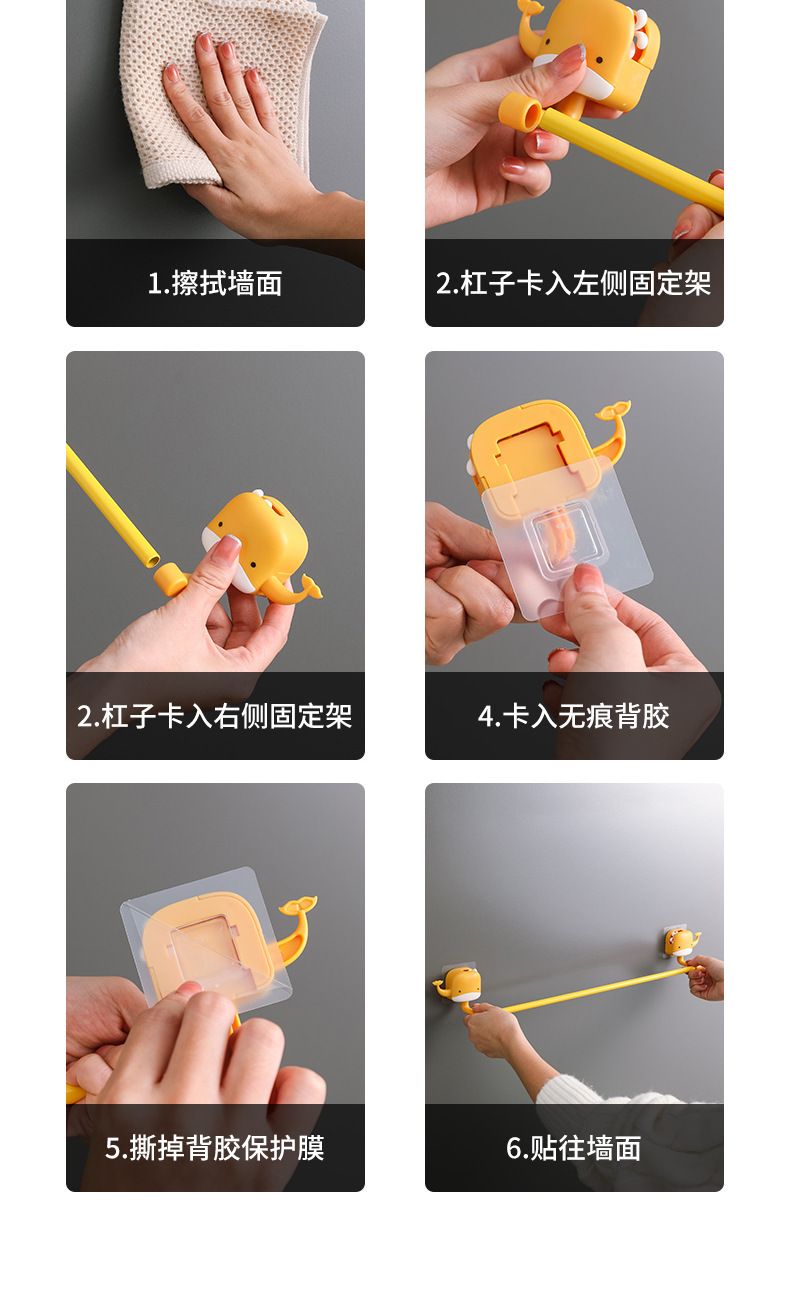 1.擦拭墙面

2.杠子卡入左侧固定架

2.杠子卡入右侧固定架

4.卡入无痕背胶

5.撕掉背胶保护膜

6.贴往墙面