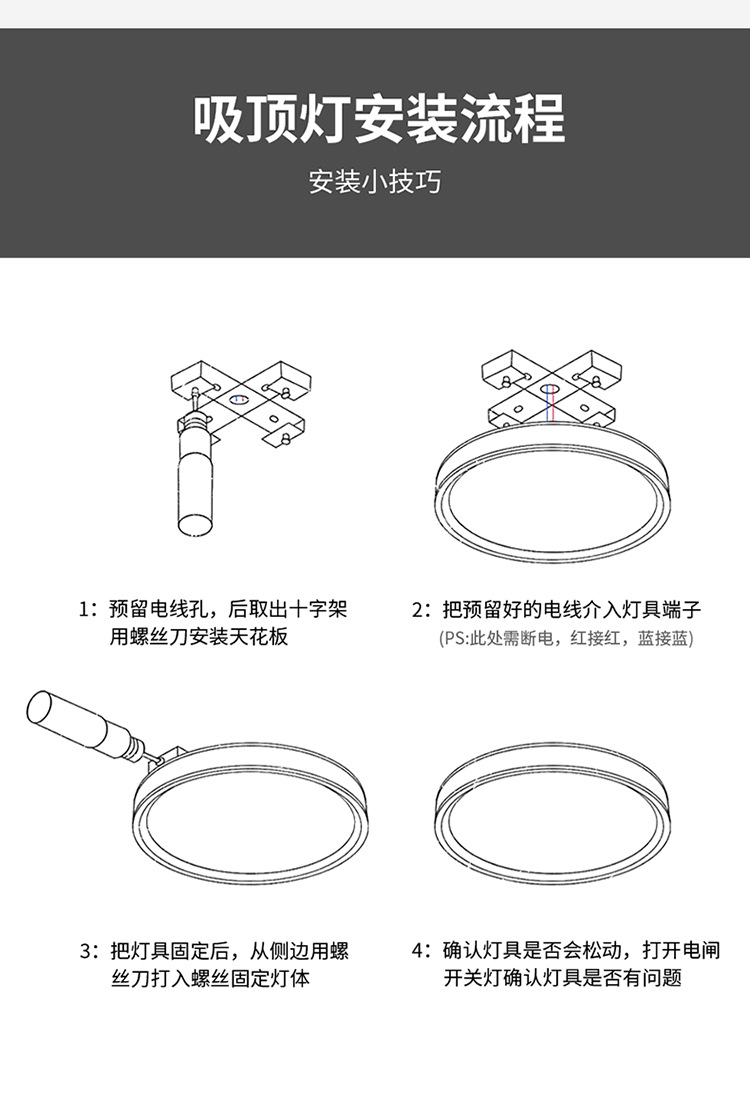 吸顶灯安装流程

安装小技巧

1：预留电线孔，后取出十字架用螺丝刀安装天花板

2：把预留好的电线介入灯具端子
(PS:此处需断电，红接红，蓝接蓝)

3：把灯具固定后，从侧边用螺丝刀打入螺丝固定灯体

4：确认灯具是否会松动，打开电闸开关灯确认灯具是否有问题