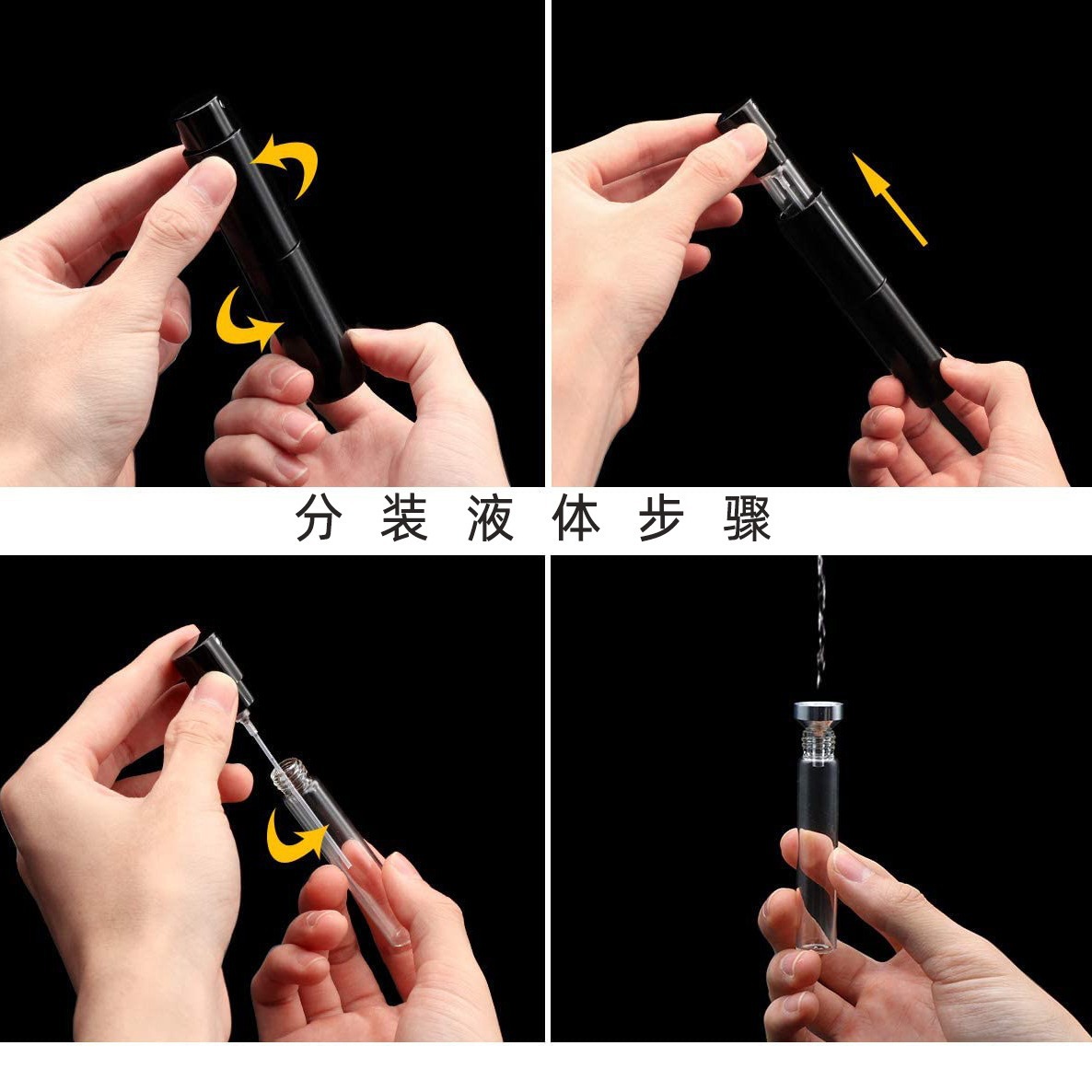 分装液体步骤