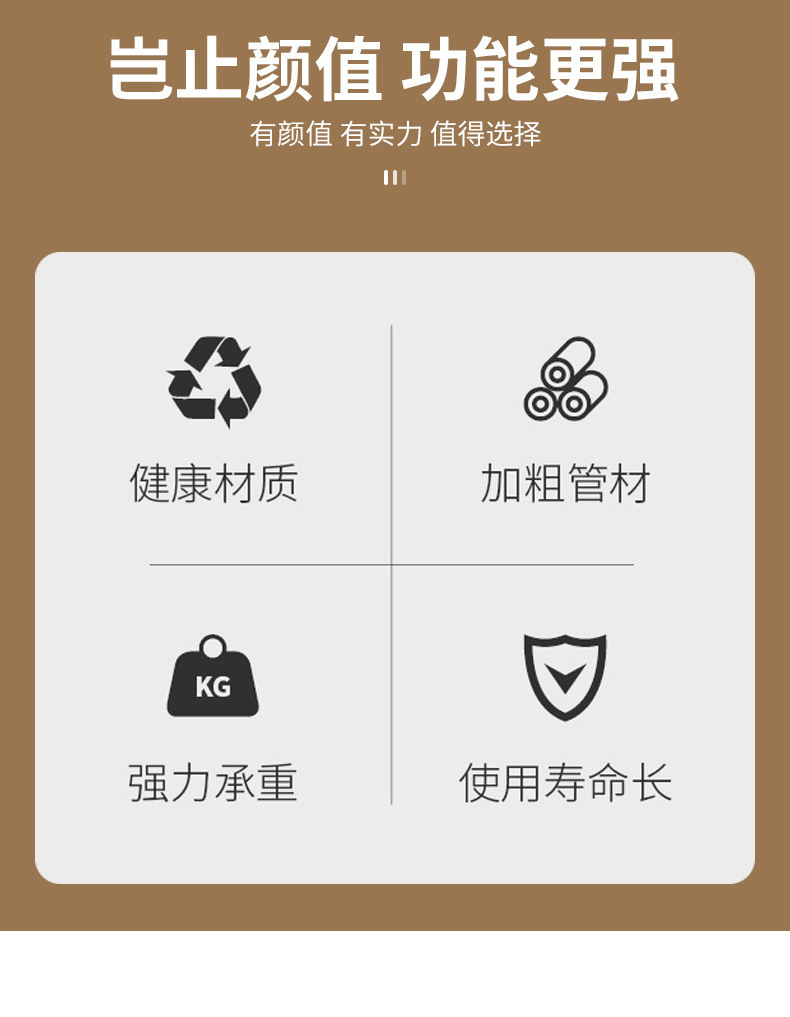 岂止颜值 功能更强

有颜值 有实力 值得选择

健康材质

加粗管材

KG

强力承重

使用寿命长