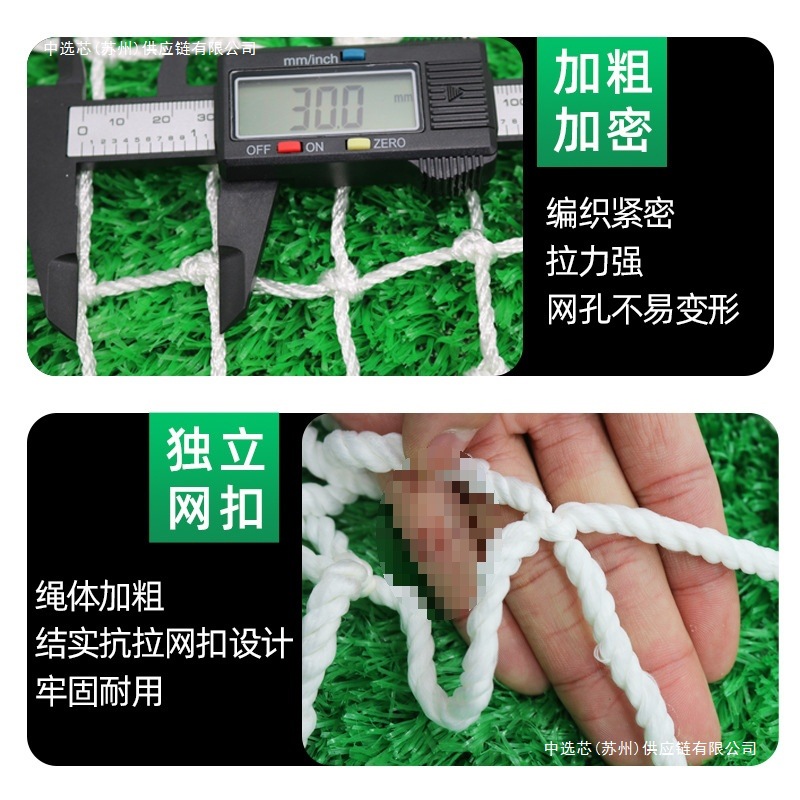 中选芯(苏州)供应链有限公司

mm/inch

30.0 mm

OFF ON ZERO

0 10 20 30

100

加粗
加密

编织紧密
拉力强
网孔不易变形

独立
网扣

绳体加粗
结实抗拉网扣设计
牢固耐用

中选芯(苏州)供应链有限公司