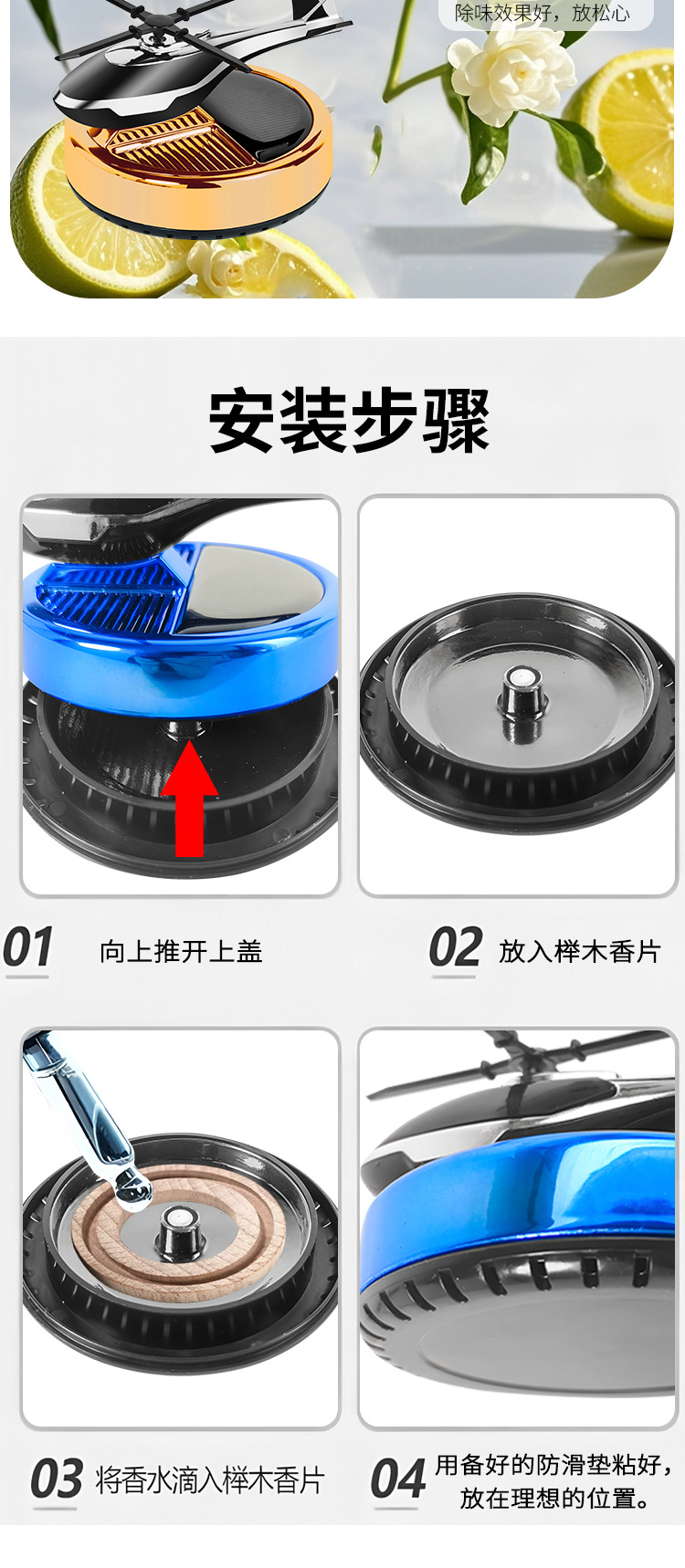 除味效果好，放松心

安装步骤

01 向上推开上盖

02 放入榉木香片

03 将香水滴入榉木香片

04 用备好的防滑垫粘好，放在理想的位置。