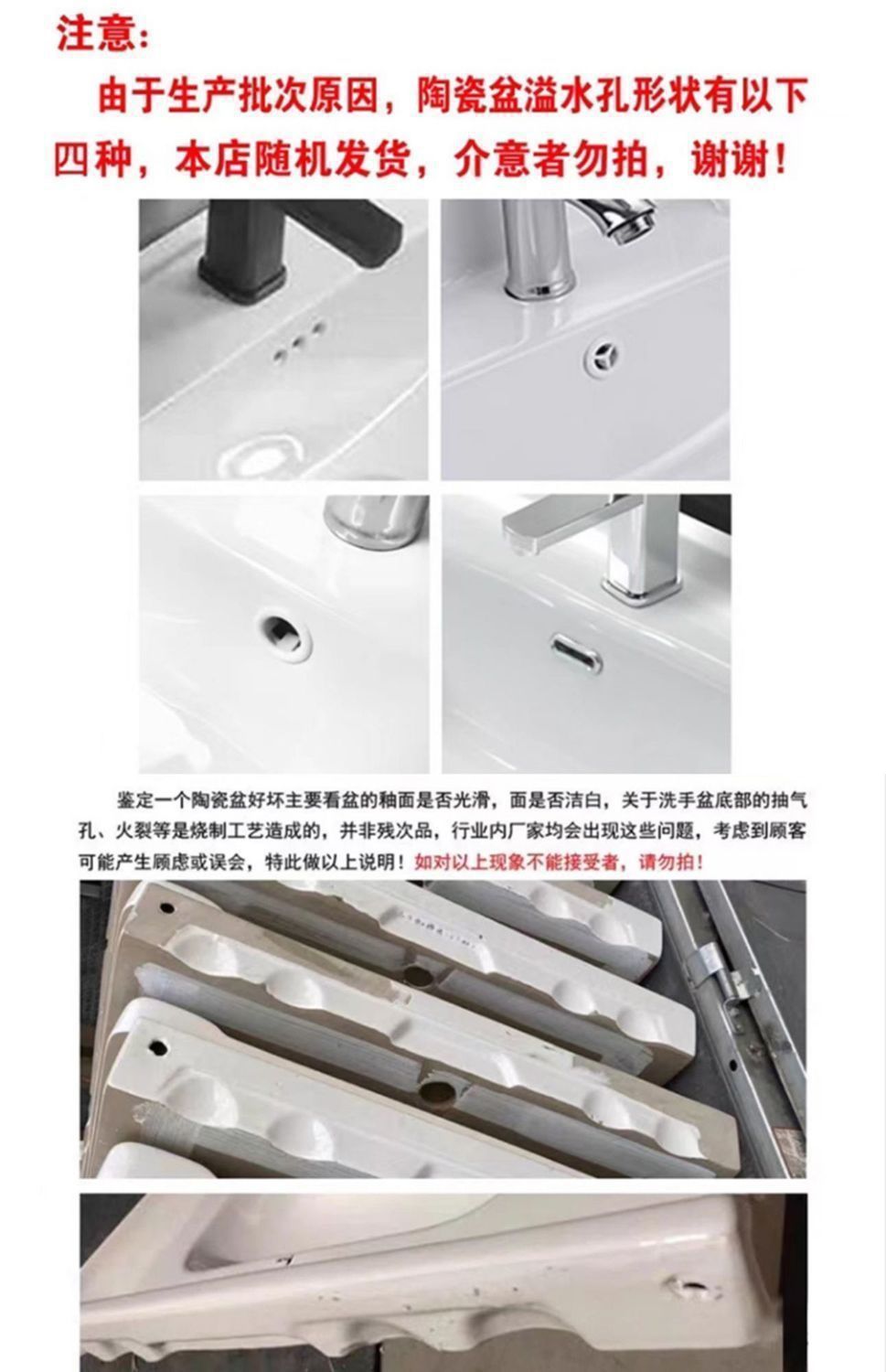 注意：

由于生产批次原因，陶瓷盆溢水孔形状有以下四种，本店随机发货，介意者勿拍，谢谢！

鉴定一个陶瓷盆好坏主要看盆的釉面是否光滑，面是否洁白，关于洗手盆底部的抽气孔、火裂等是烧制工艺造成的，并非残次品，行业内厂家均会出现这些问题，考虑到顾客可能产生顾虑或误会，特此做以上说明！如对以上现象不能接受者，请勿拍！