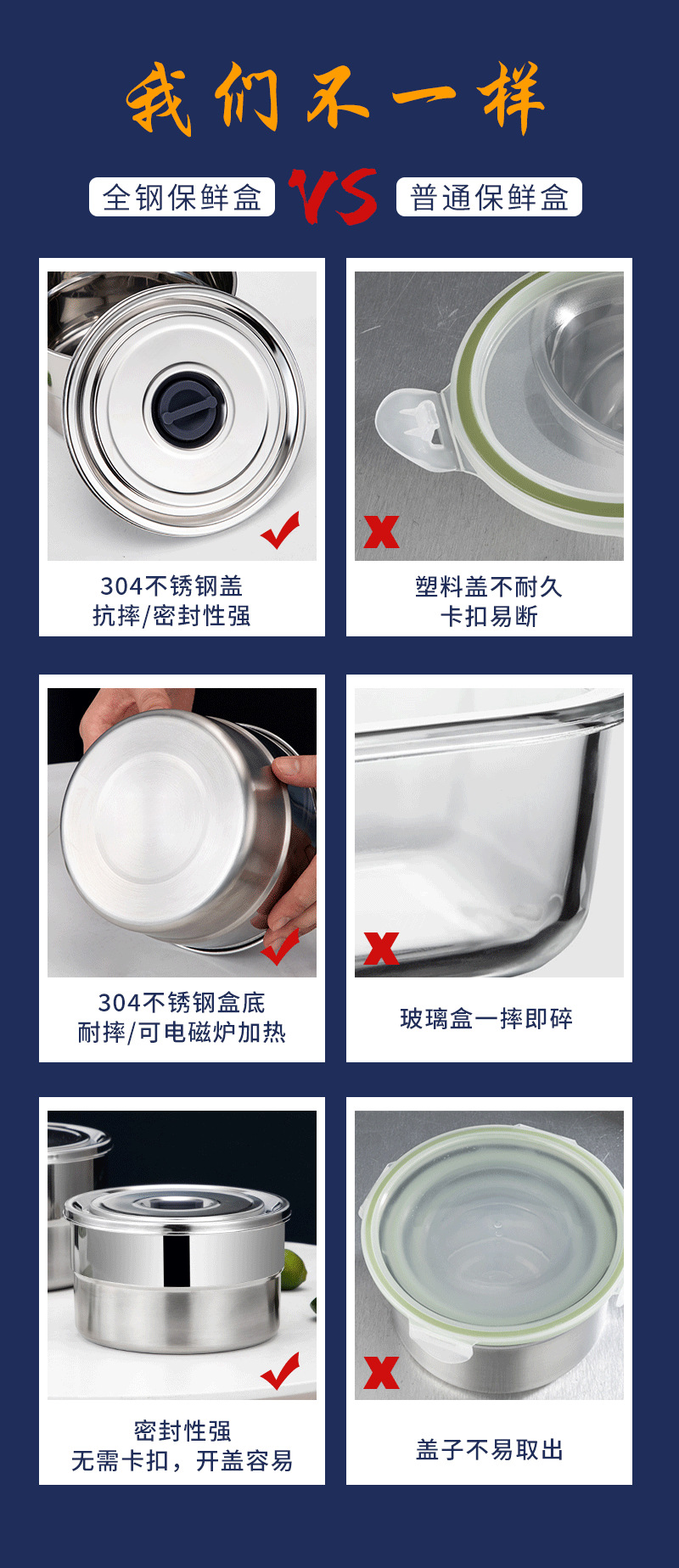 我们不一样

全钢保鲜盒 VS 普通保鲜盒

304不锈钢盖
抗摔/密封性强

塑料盖不耐久
卡扣易断

304不锈钢盒底
耐摔/可电磁炉加热

玻璃盒一摔即碎

密封性强
无需卡扣，开盖容易

盖子不易取出