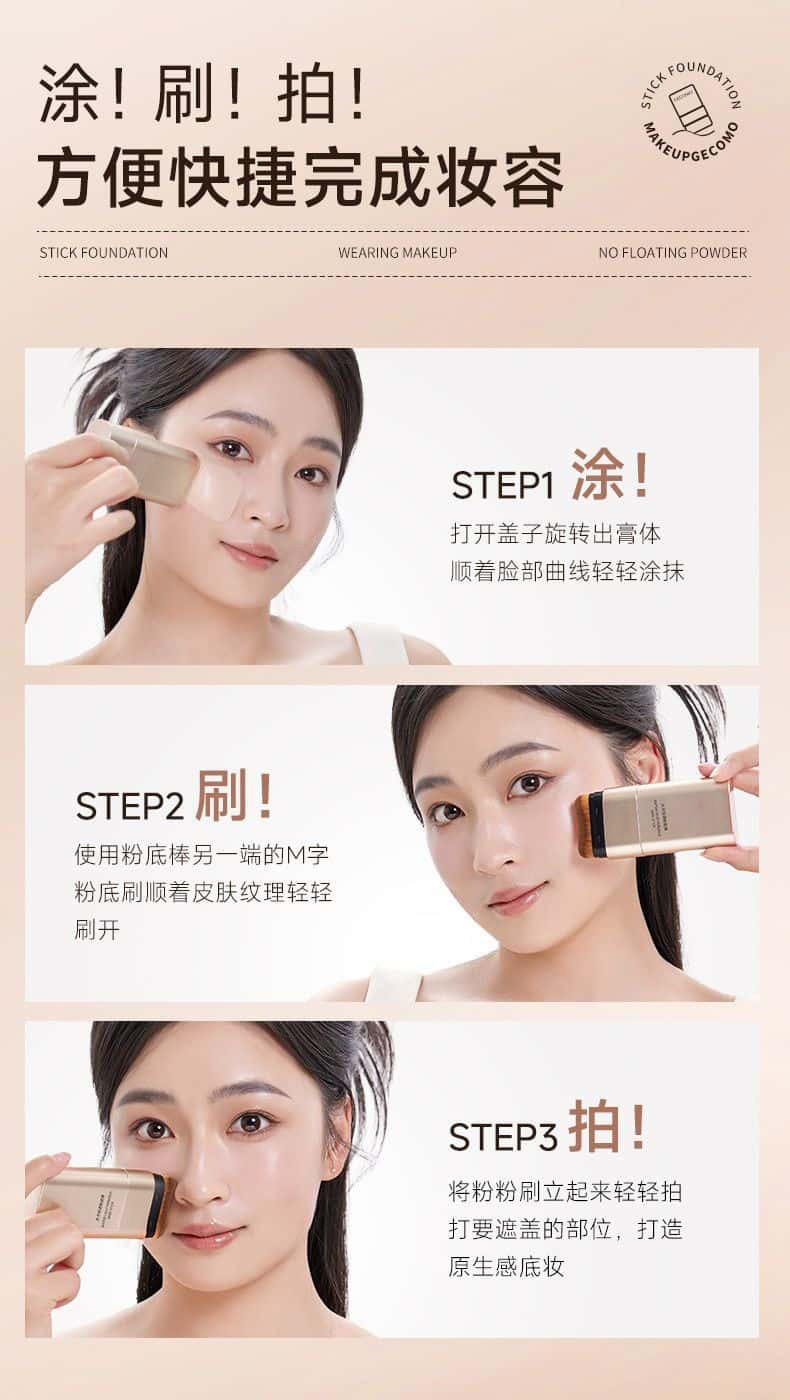 涂！刷！拍！
方便快捷完成妆容

STICK FOUNDATION
MAKEUPGECOMO

STICK FOUNDATION WEARING MAKEUP NO FLOATING POWDER

STEP1 涂！
打开盖子旋转出膏体
顺着脸部曲线轻轻涂抹

STEP2 刷！
使用粉底棒另一端的M字粉底刷顺着皮肤纹理轻轻刷开

STEP3 拍！
将粉粉刷立起来轻轻拍打要遮盖的部位，打造原生感底妆