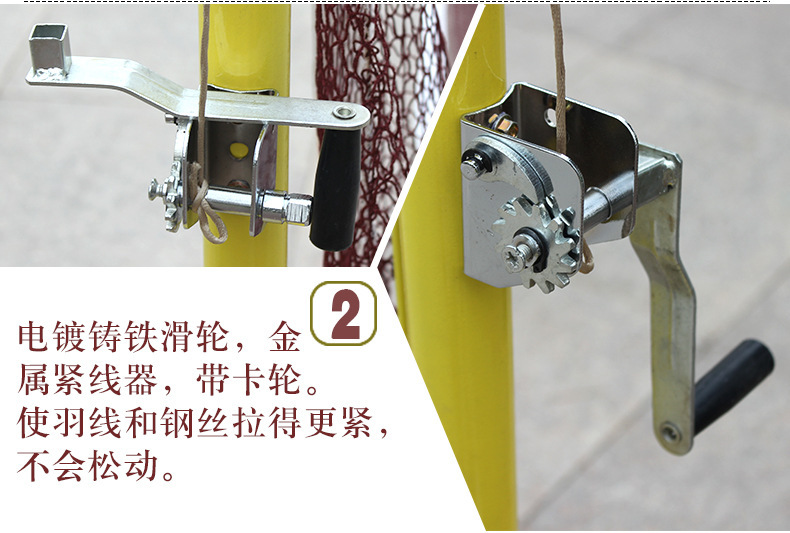 2

电镀铸铁滑轮，金属紧线器，带卡轮。使羽线和钢丝拉得更紧，不会松动。