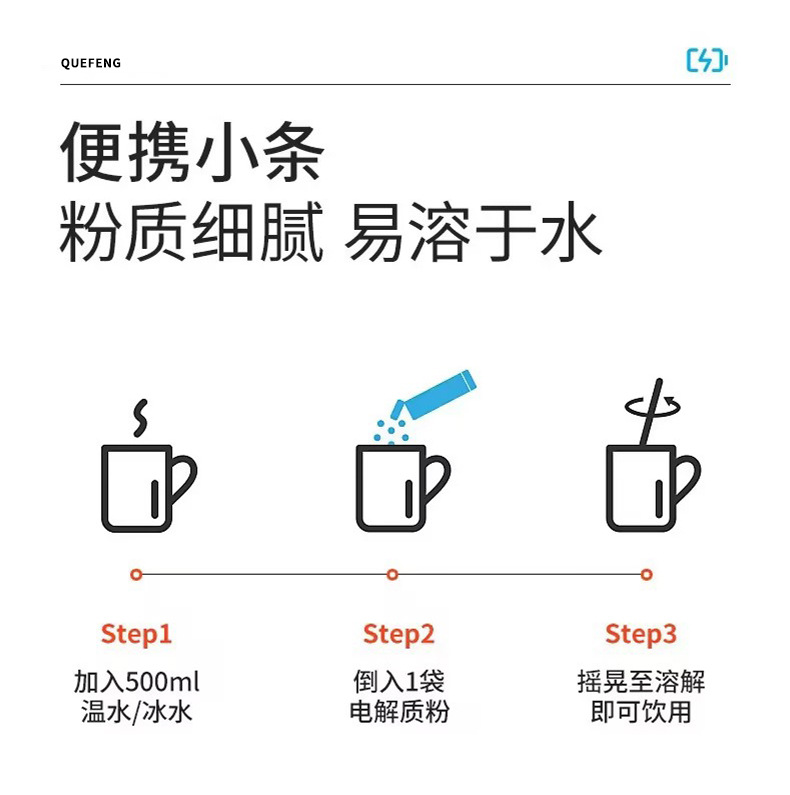 QUEFENG

便携小条
粉质细腻 易溶于水

Step1
加入500ml
温水/冰水

Step2
倒入1袋
电解质粉

Step3
摇晃至溶解
即可饮用