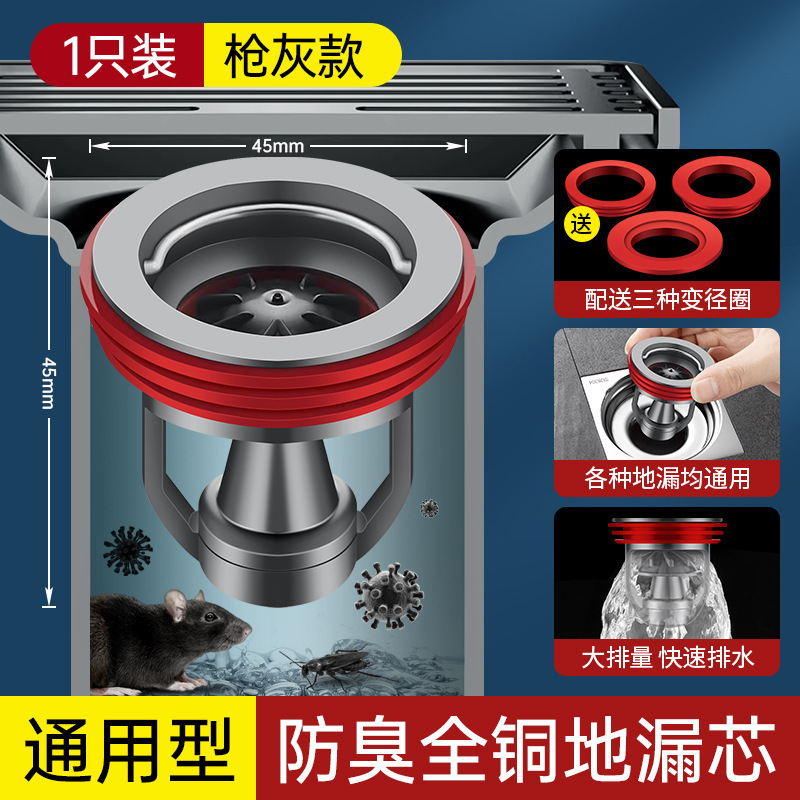 1只装 枪灰款

45mm

45mm

送

配送三种变径圈

各种地漏均通用

大排量 快速排水

通用型 防臭全铜地漏芯