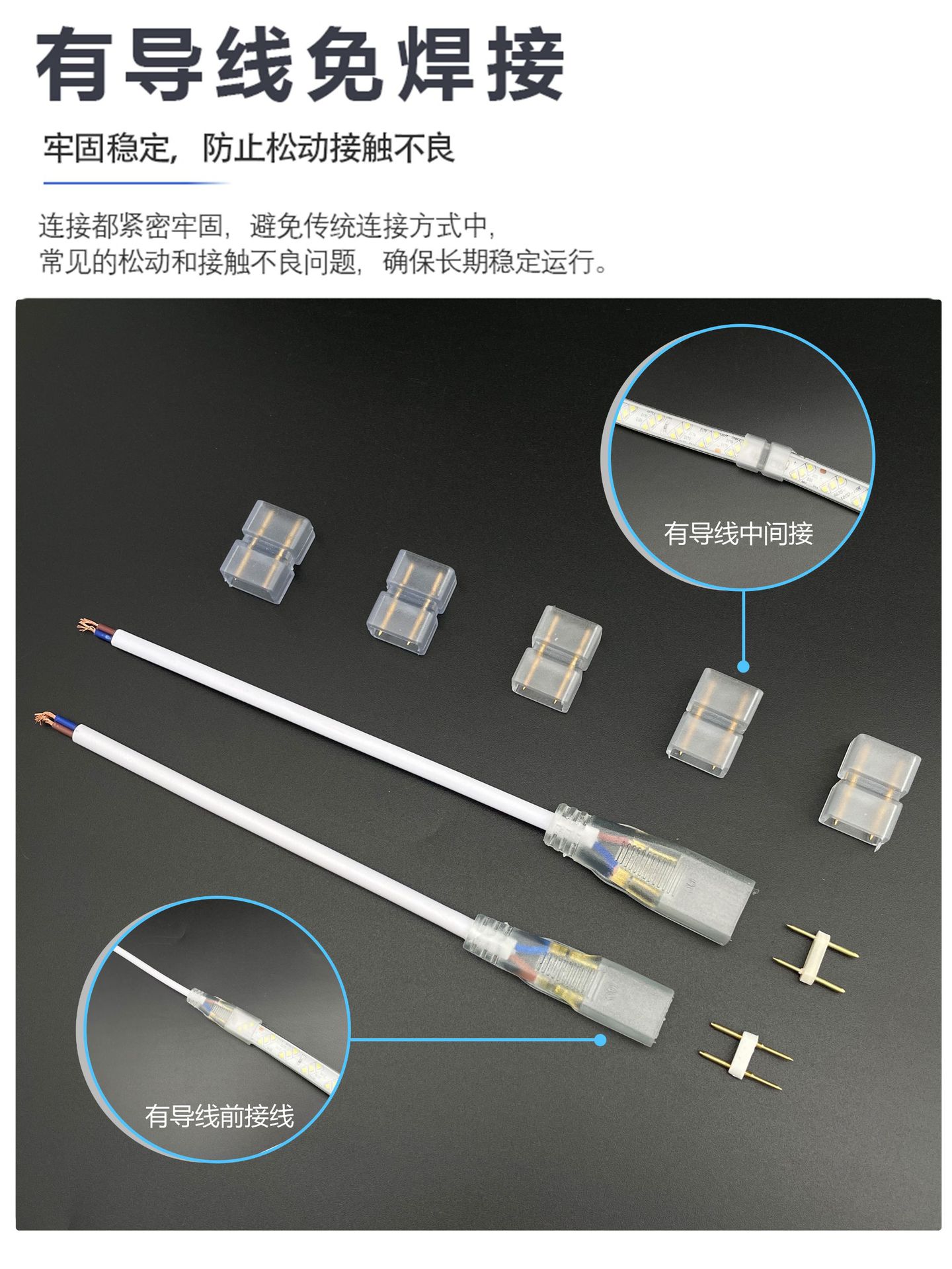 有导线免焊接

牢固稳定，防止松动接触不良

连接都紧密牢固，避免传统连接方式中，
常见的松动和接触不良问题，确保长期稳定运行。

有导线中间接

有导线前接线