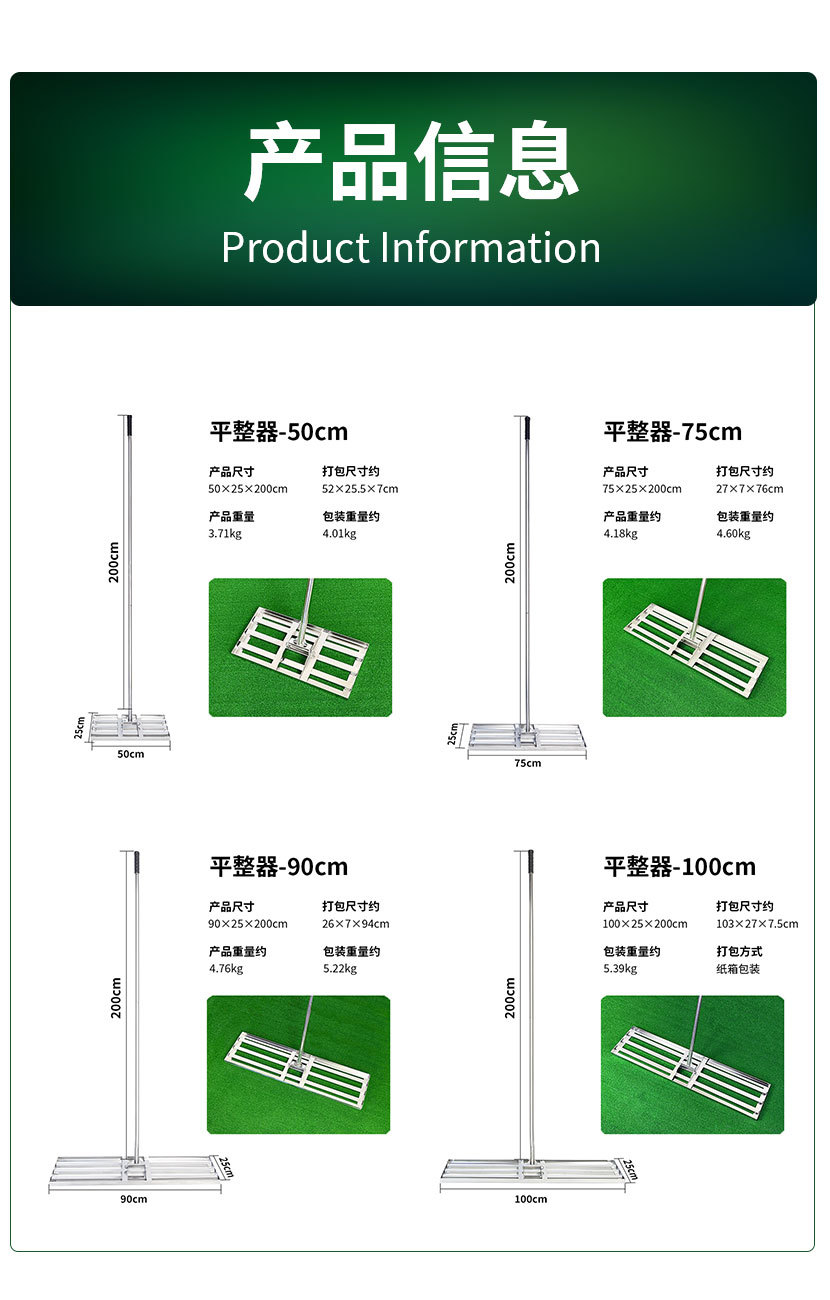 产品信息
Product Information

200cm
25cm
50cm

平整器-50cm

产品尺寸
50×25×200cm

打包尺寸约
52×25.5×7cm

产品重量
3.71kg

包装重量约
4.01kg

200cm
25cm
75cm

平整器-75cm

产品尺寸
75×25×200cm

打包尺寸约
27×7×76cm

产品重量约
4.18kg

包装重量约
4.60kg

200cm
25cm
90cm

平整器-90cm

产品尺寸
90×25×200cm

打包尺寸约
26×7×94cm

产品重量约
4.76kg

包装重量约
5.22kg

200cm
25cm
100cm

平整器-100cm

产品尺寸
100×25×200cm

打包尺寸约
103×27×7.5cm

包装重量约
5.39kg

打包方式
纸箱包装