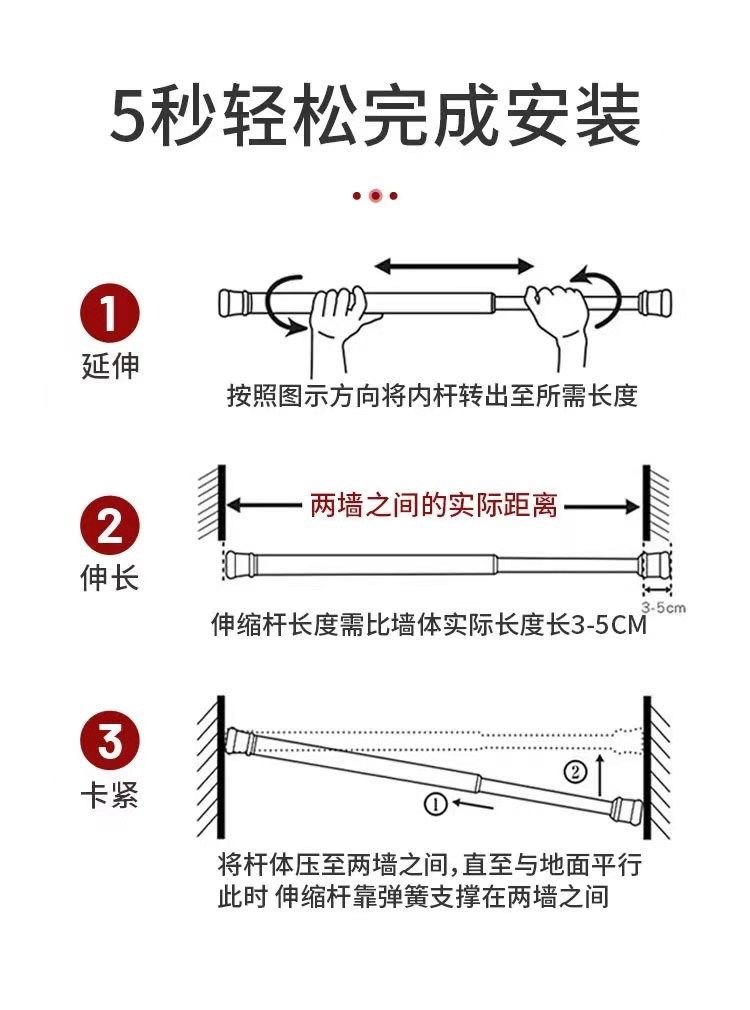 5秒轻松完成安装

1
延伸

按照图示方向将内杆转出至所需长度

2
伸长

两墙之间的实际距离

3-5cm

伸缩杆长度需比墙体实际长度长3-5CM

3
卡紧

②

①

将杆体压至两墙之间，直至与地面平行
此时 伸缩杆靠弹簧支撑在两墙之间