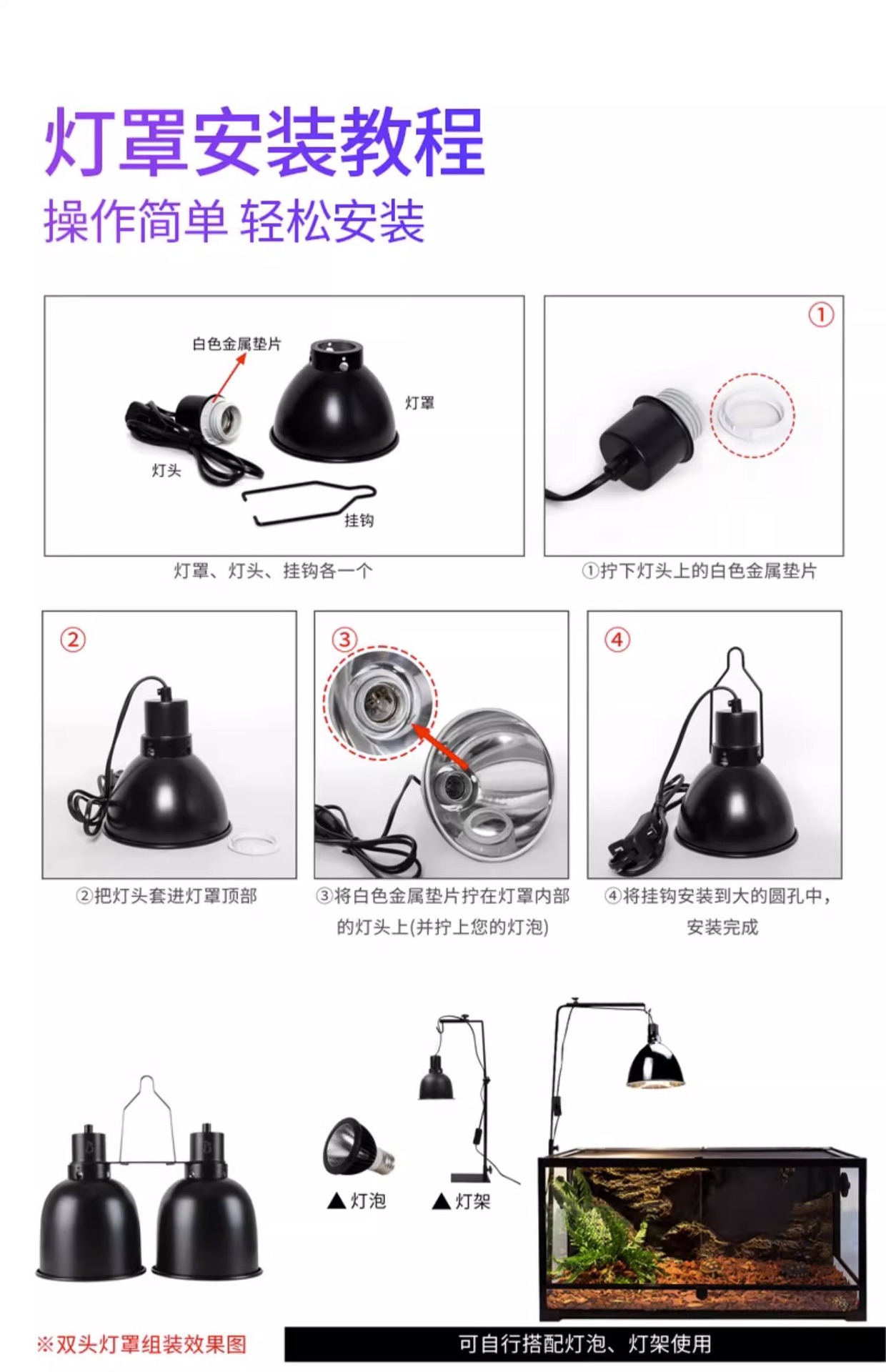 灯罩安装教程
操作简单 轻松安装

白色金属垫片
灯罩
灯头
挂钩
灯罩、灯头、挂钩各一个

①
①拧下灯头上的白色金属垫片

②
②把灯头套进灯罩顶部

③
③将白色金属垫片拧在灯罩内部的灯头上(并拧上您的灯泡)

④
④将挂钩安装到大的圆孔中，安装完成

▲灯泡
▲灯架

※双头灯罩组装效果图

可自行搭配灯泡、灯架使用