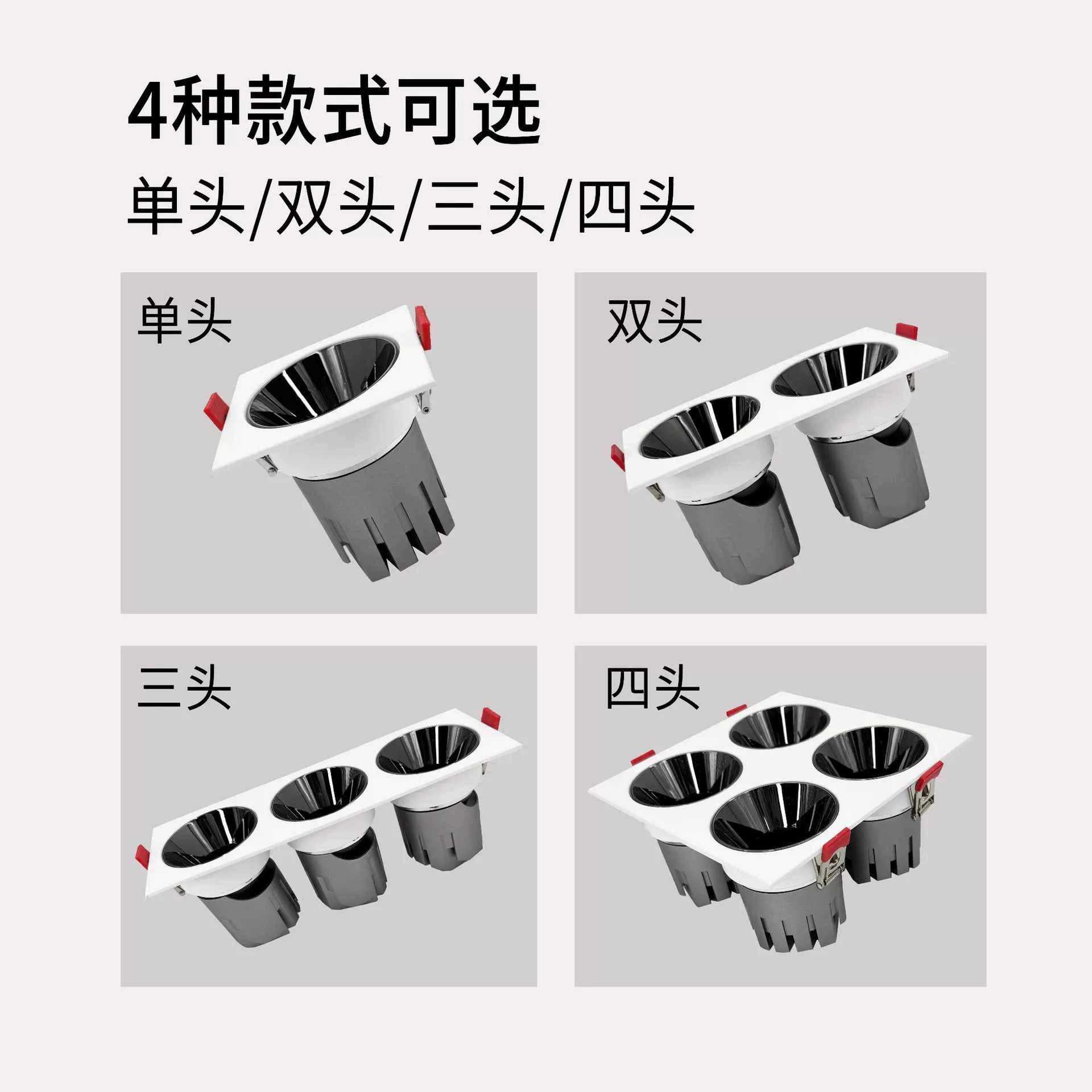 4种款式可选

单头/双头/三头/四头

单头

双头

三头

四头