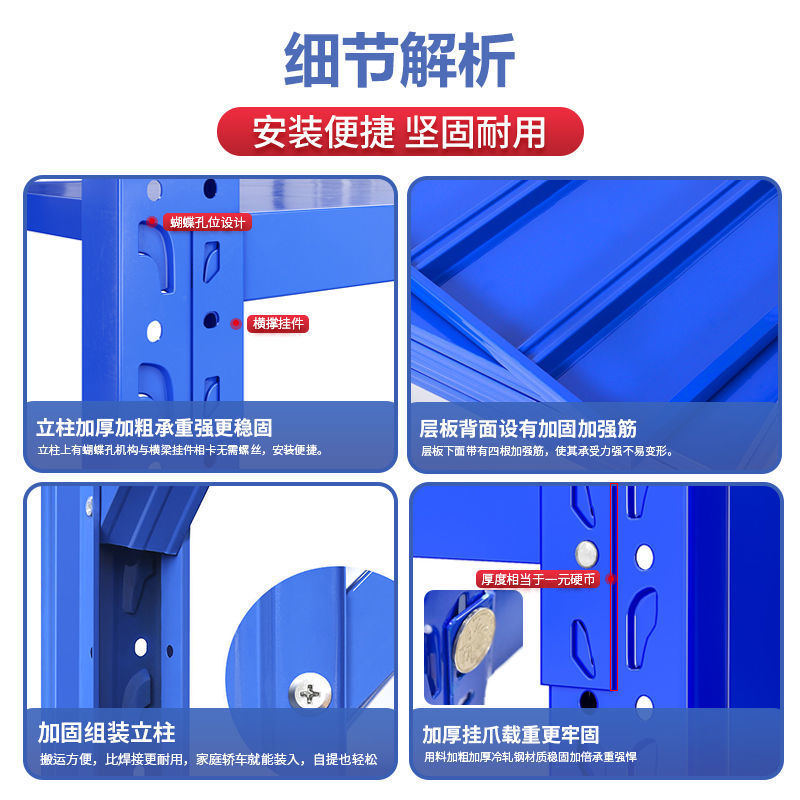 细节解析

安装便捷 坚固耐用

蝴蝶孔位设计

横撑挂件

立柱加厚加粗承重强更稳固

立柱上有蝴蝶孔机构与横梁挂件相卡无需螺丝，安装便捷。

层板背面设有加固加强筋

层板下面带有四根加强筋，使其承受力强不易变形。

加固组装立柱

搬运方便，比焊接更耐用，家庭轿车就能装入，自提也轻松

厚度相当于一元硬币

加厚挂爪载重更牢固

用料加粗加厚冷轧钢材质稳固加倍承重强悍