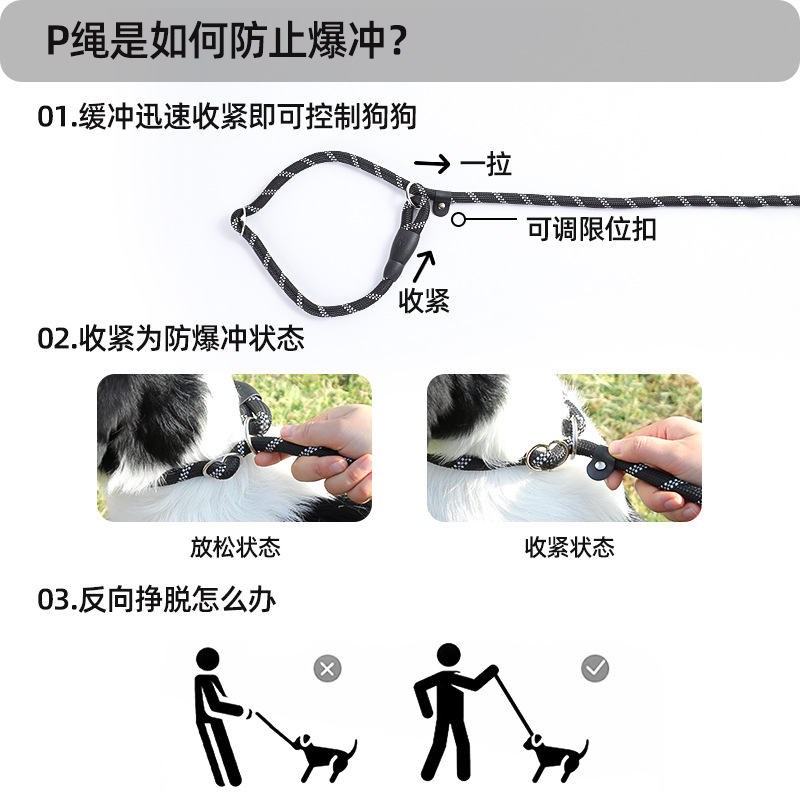 P绳是如何防止爆冲？

01.缓冲迅速收紧即可控制狗狗

一拉

可调限位扣

收紧

02.收紧为防爆冲状态

放松状态

收紧状态

03.反向挣脱怎么办