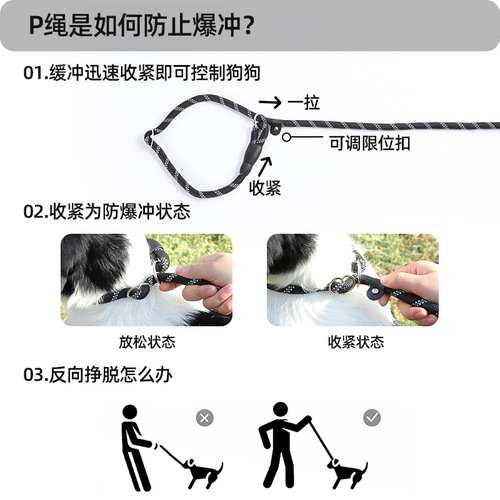 P绳是如何防止爆冲？

01.缓冲迅速收紧即可控制狗狗

一拉

可调限位扣

收紧

02.收紧为防爆冲状态

放松状态

收紧状态

03.反向挣脱怎么办