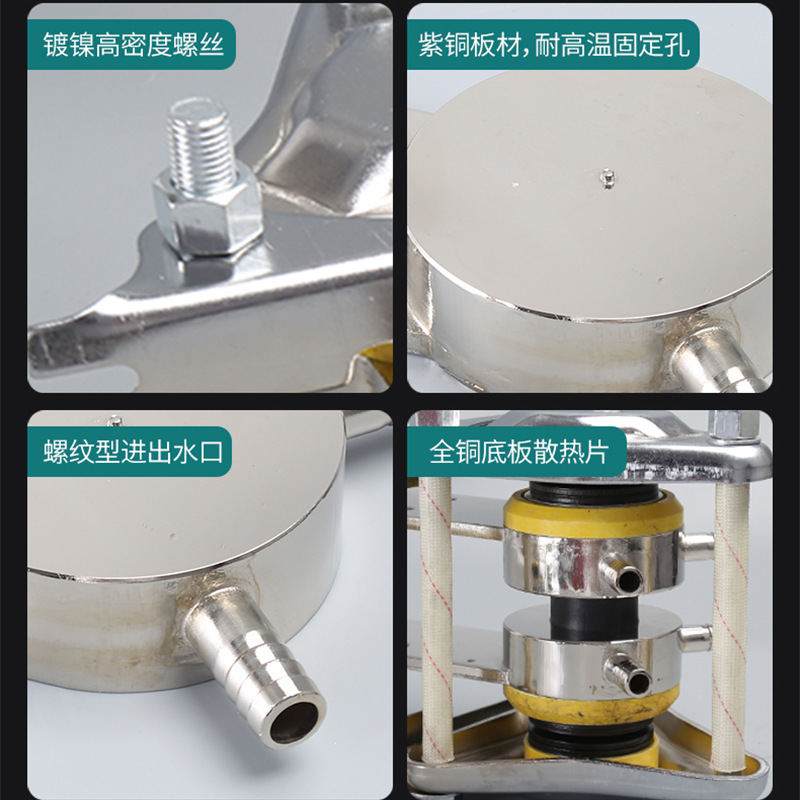 镀镍高密度螺丝

紫铜板材，耐高温固定孔

螺纹型进出水口

全铜底板散热片