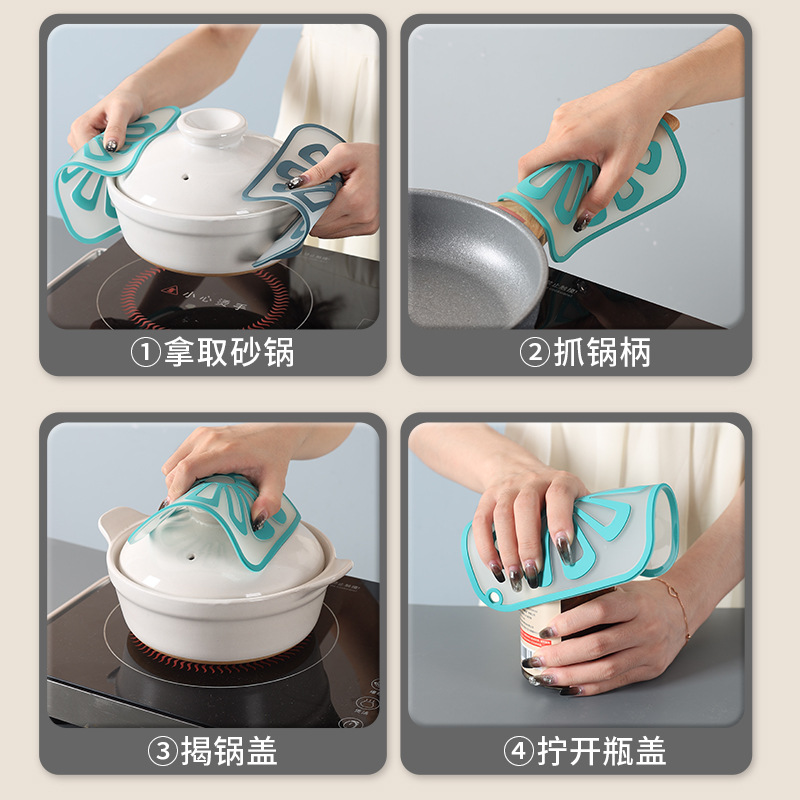 小心烫手

①拿取砂锅

②抓锅柄

③揭锅盖

④拧开瓶盖