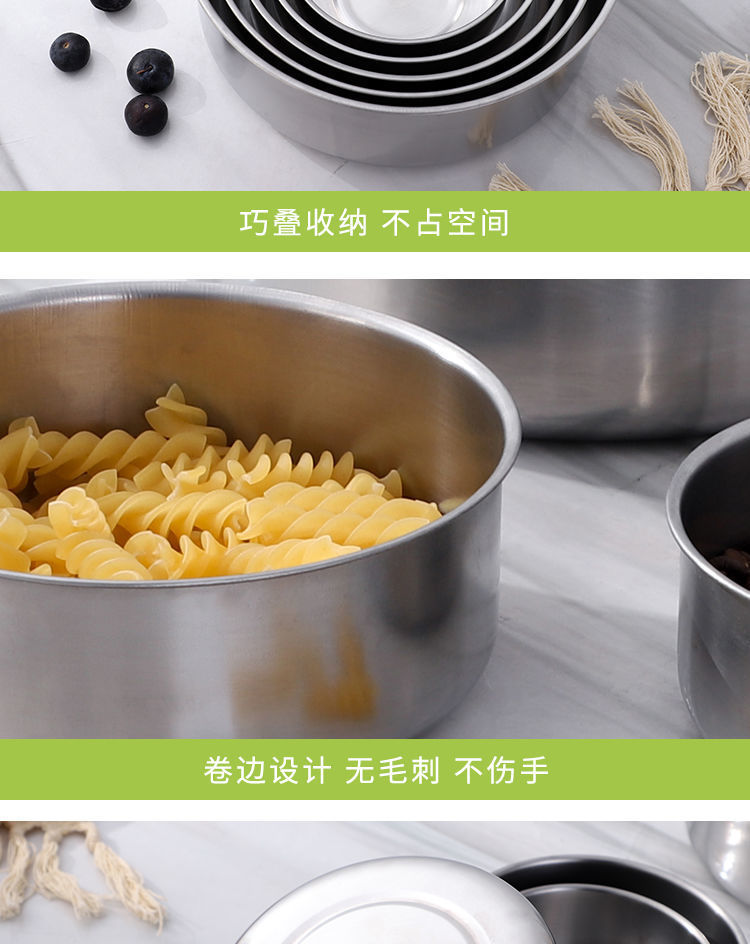 巧叠收纳 不占空间

卷边设计 无毛刺 不伤手