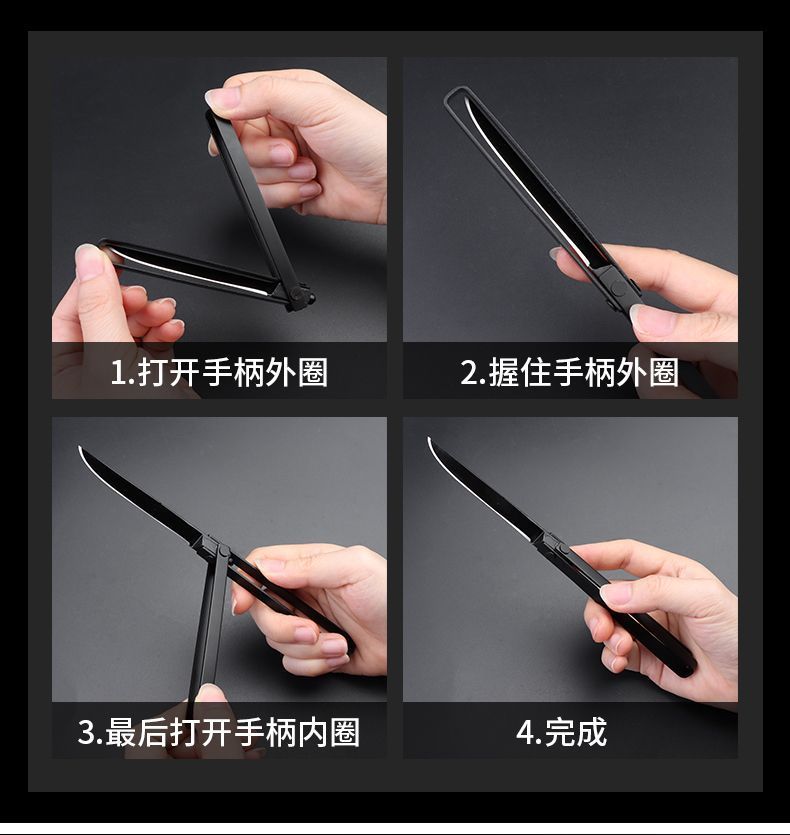 1.打开手柄外圈

2.握住手柄外圈

3.最后打开手柄内圈

4.完成