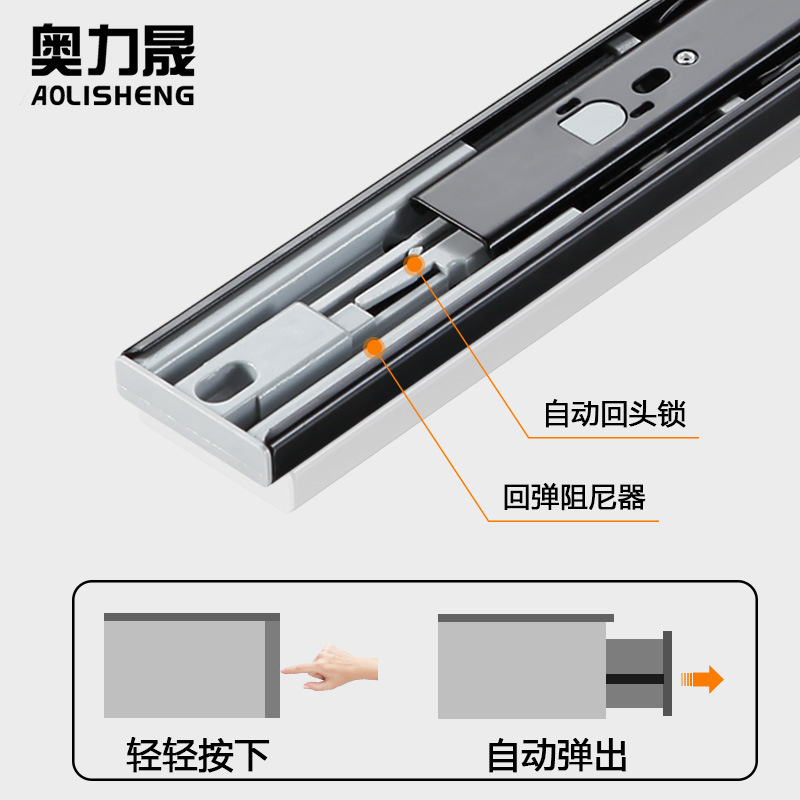 奥力晟
AOLISHENG

自动回头锁

回弹阻尼器

轻轻按下

自动弹出