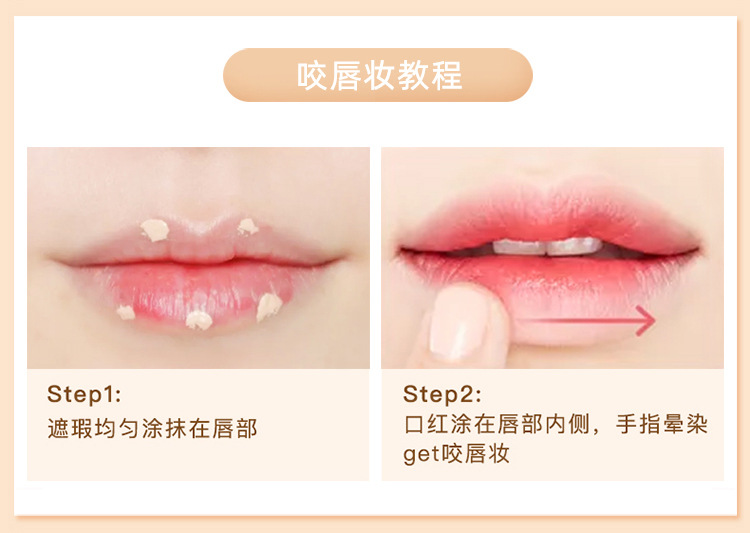 咬唇妆教程

Step1:
遮瑕均匀涂抹在唇部

Step2:
口红涂在唇部内侧，手指晕染get咬唇妆