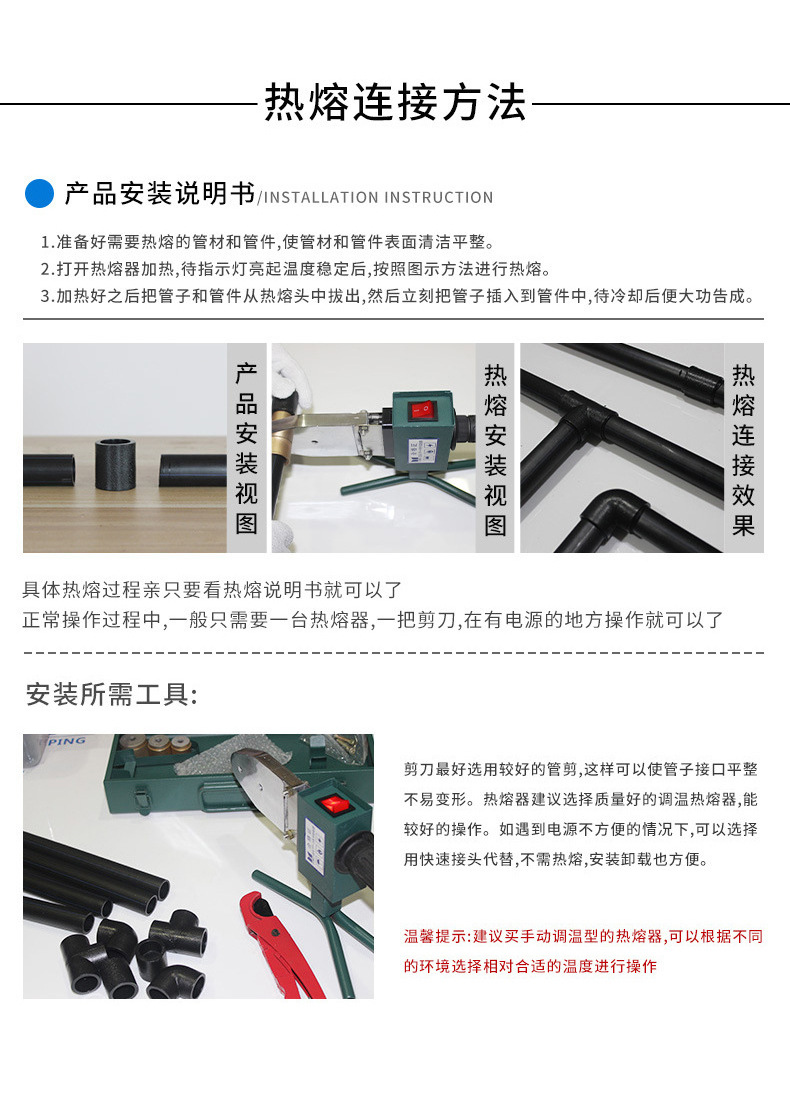 热熔连接方法

产品安装说明书/INSTALLATION INSTRUCTION

1.准备好需要热熔的管材和管件,使管材和管件表面清洁平整。
2.打开热熔器加热,待指示灯亮起温度稳定后,按照图示方法进行热熔。
3.加热好之后把管子和管件从热熔头中拔出,然后立刻把管子插入到管件中,待冷却后便大功告成。

产品安装视图

热熔安装视图

热熔连接效果

具体热熔过程亲只要看热熔说明书就可以了
正常操作过程中,一般只需要一台热熔器,一把剪刀,在有电源的地方操作就可以了

安装所需工具:

PING

剪刀最好选用较好的管剪,这样可以使管子接口平整不易变形。热熔器建议选择质量好的调温热熔器,能较好的操作。如遇到电源不方便的情况下,可以选择用快速接头代替,不需热熔,安装卸载也方便。

温馨提示:建议买手动调温型的热熔器,可以根据不同的环境选择相对合适的温度进行操作