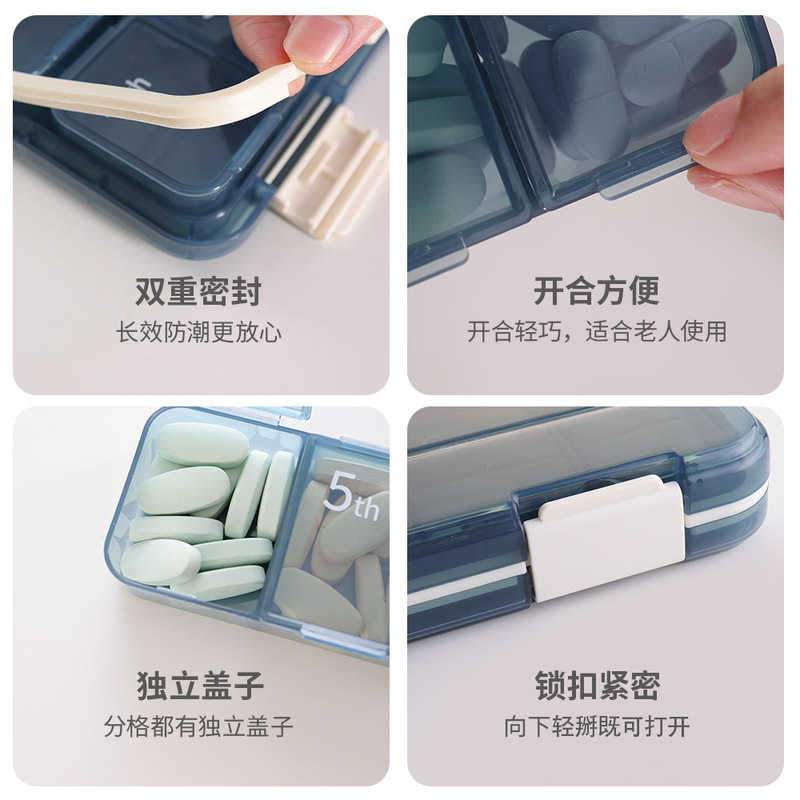 双重密封
长效防潮更放心

开合方便
开合轻巧，适合老人使用

5th

独立盖子
分格都有独立盖子

锁扣紧密
向下轻掰既可打开