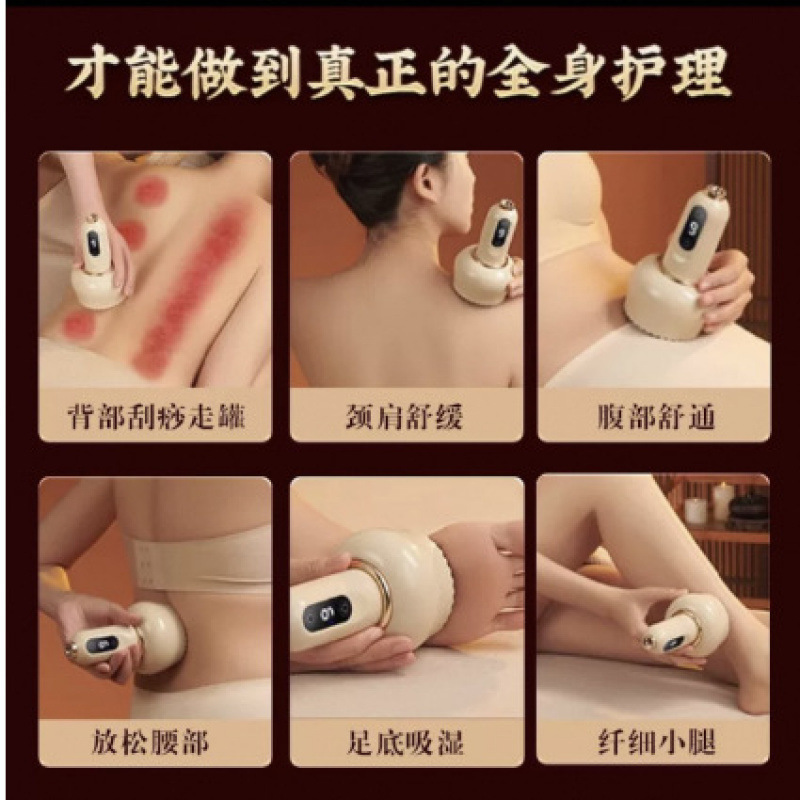 才能做到真正的全身护理

背部刮痧走罐

颈肩舒缓

腹部舒通

放松腰部

足底吸湿

纤细小腿