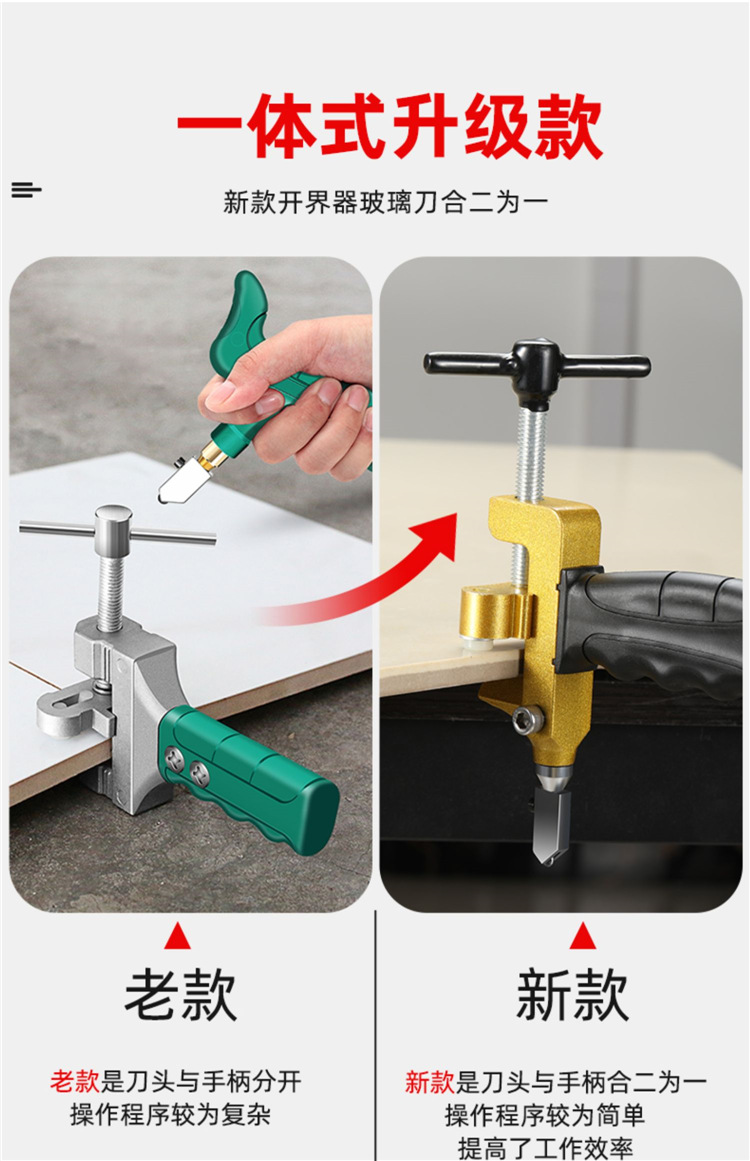 一体式升级款

新款开界器玻璃刀合二为一

老款

老款是刀头与手柄分开
操作程序较为复杂

新款

新款是刀头与手柄合二为一
操作程序较为简单
提高了工作效率