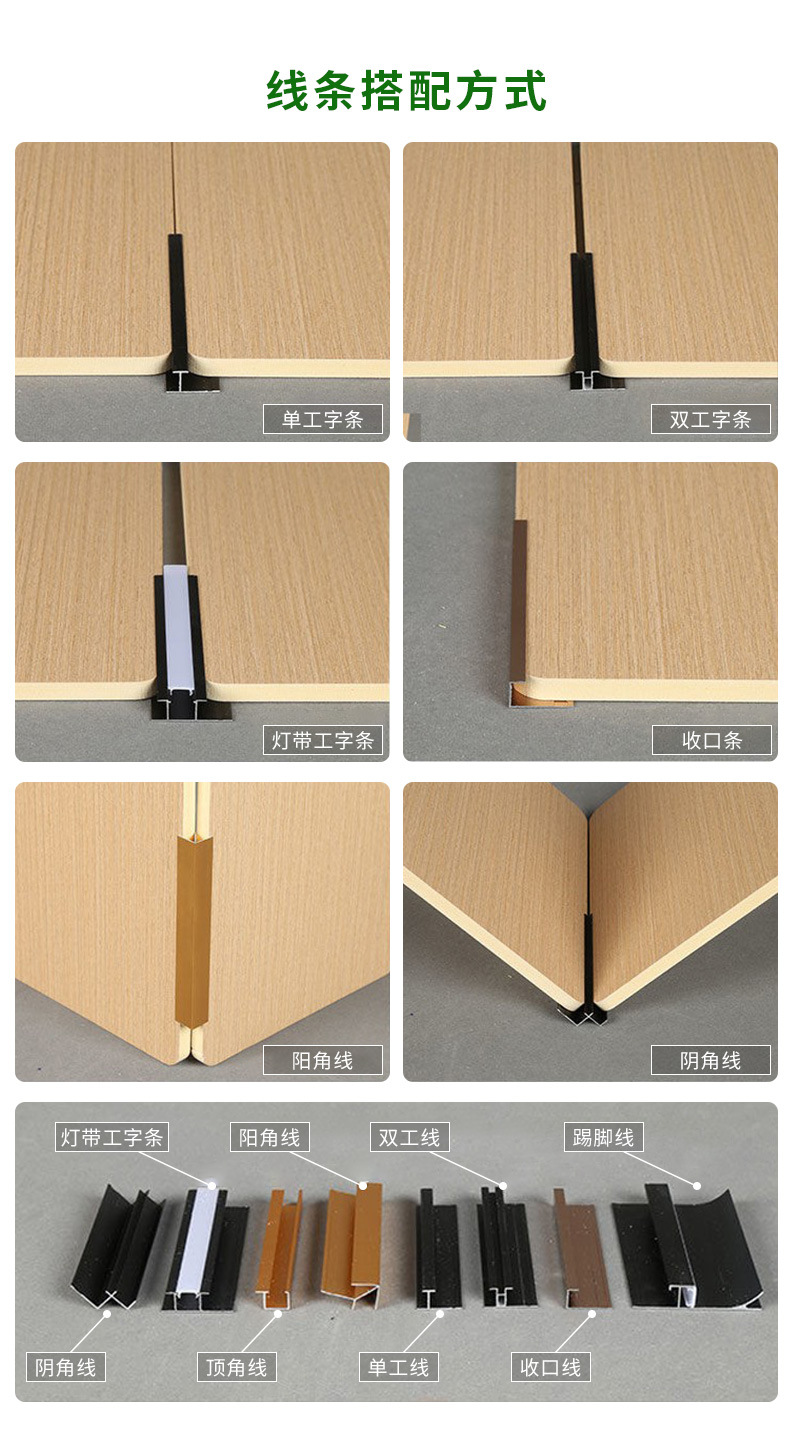 线条搭配方式

单工字条

双工字条

灯带工字条

收口条

阳角线

阴角线

灯带工字条 阳角线 双工线 踢脚线

阴角线 顶角线 单工线 收口线