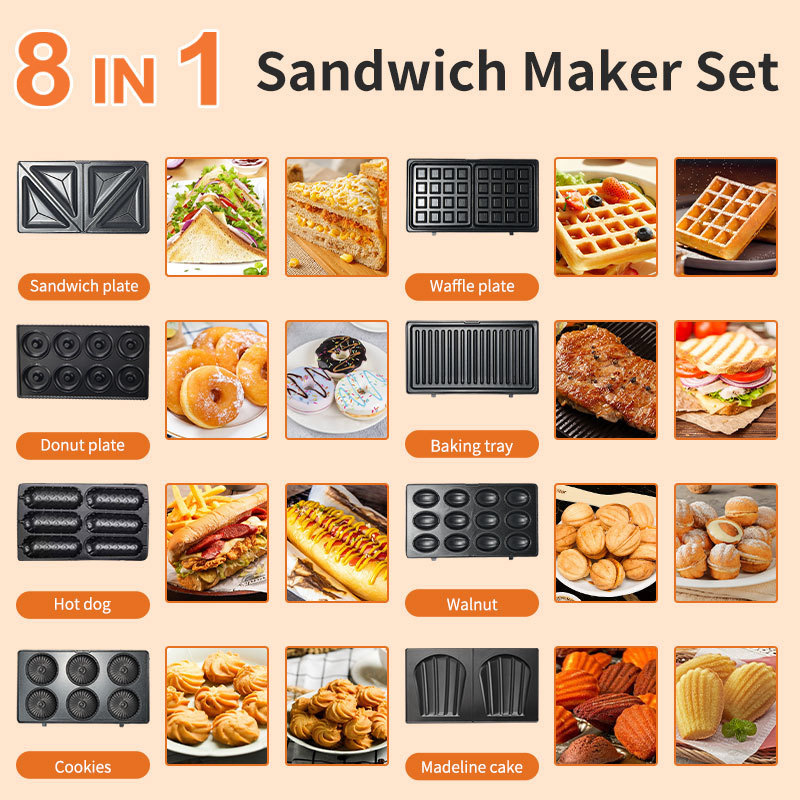 8 IN 1 Sandwich Maker Set

Sandwich plate

Waffle plate

Donut plate

Baking tray

Hot dog

Walnut

Cookies

Madeline cake